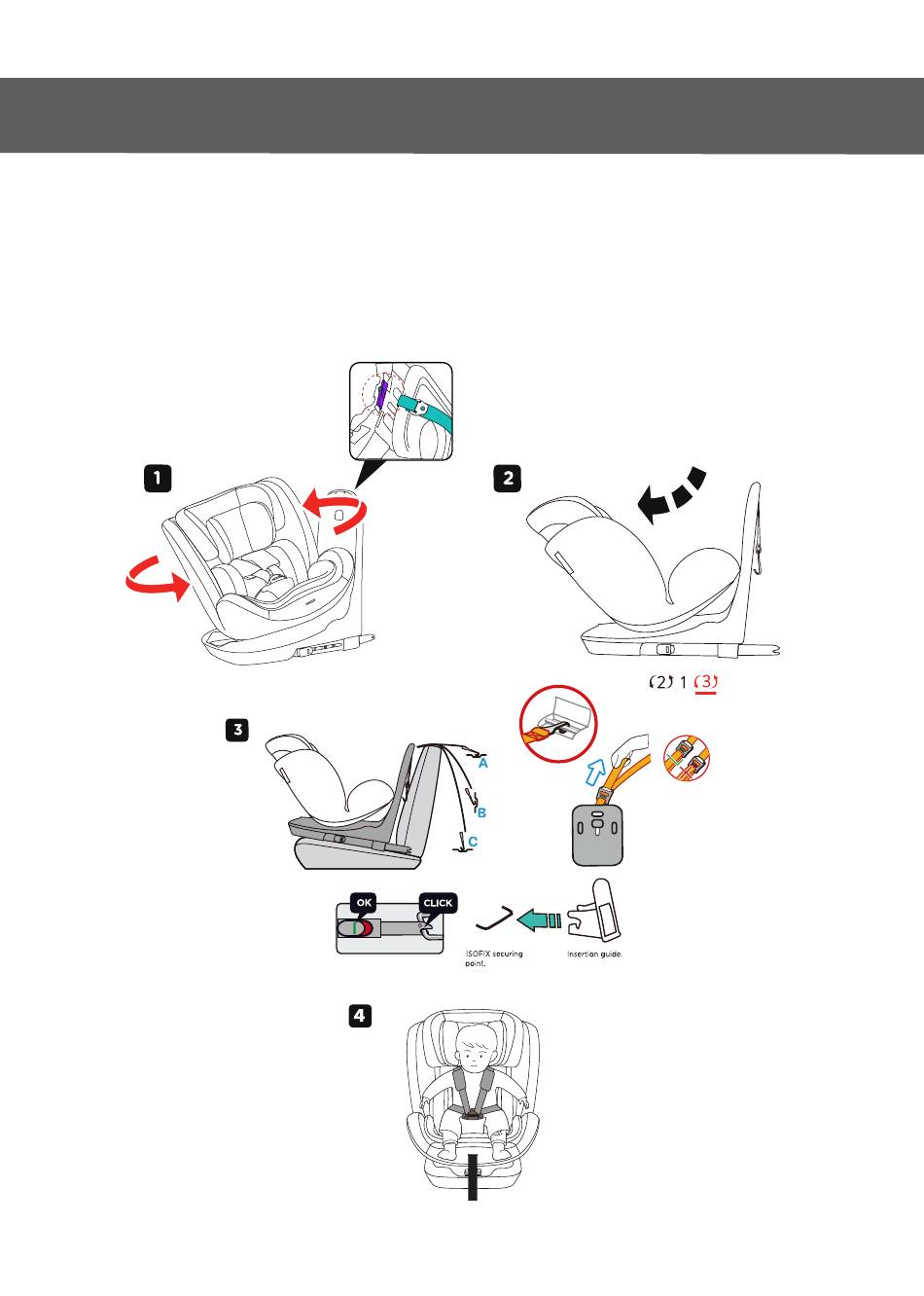 1

2

(2) 1 (3)

3

A

B

C

OK

CLICK

ISOFIX securing point.

Insertion guide.

4