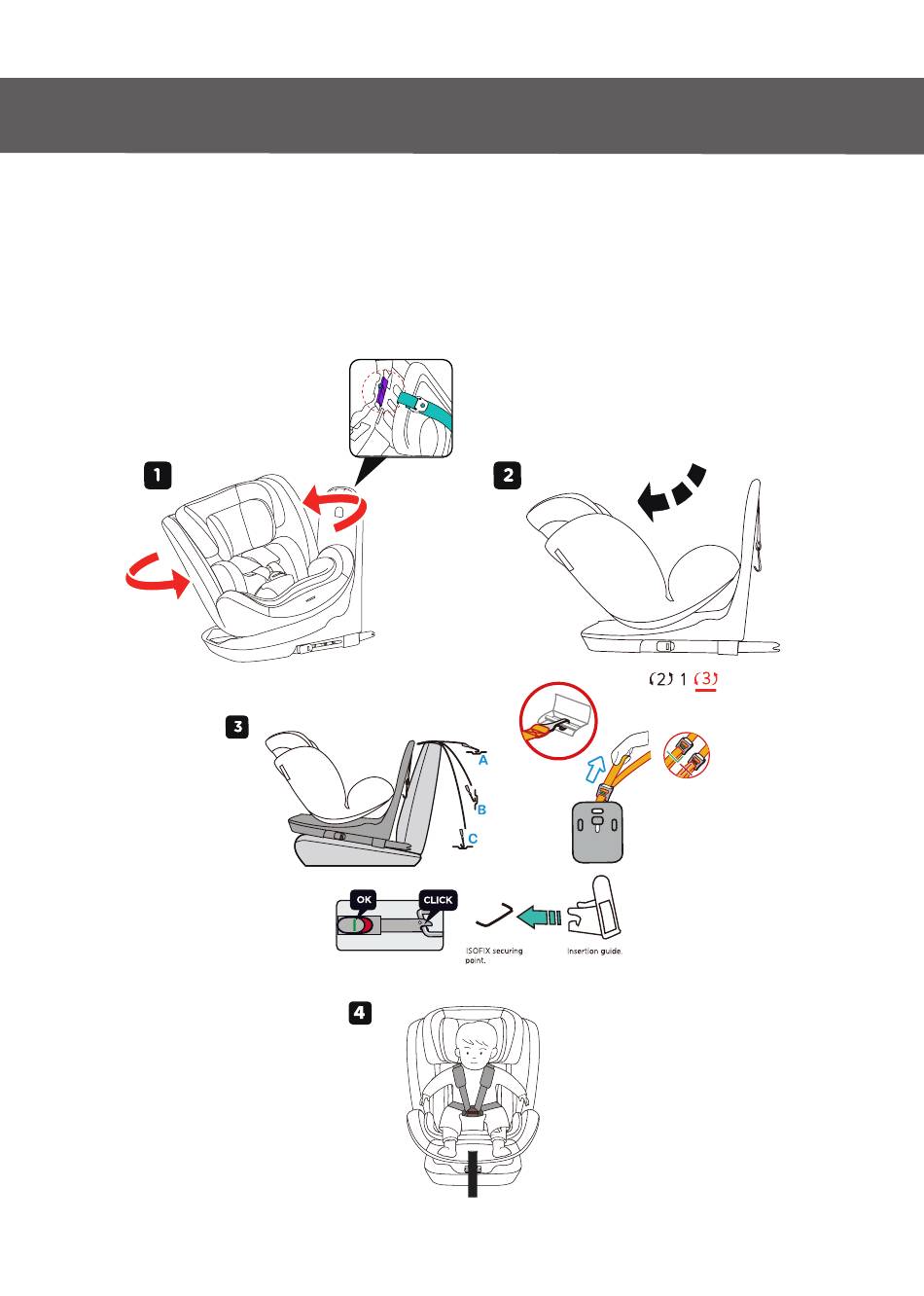 1

2

(2) 1 (3)

3

A

B

C

OK

CLICK

ISOFIX securing point.

Insertion guide.

4