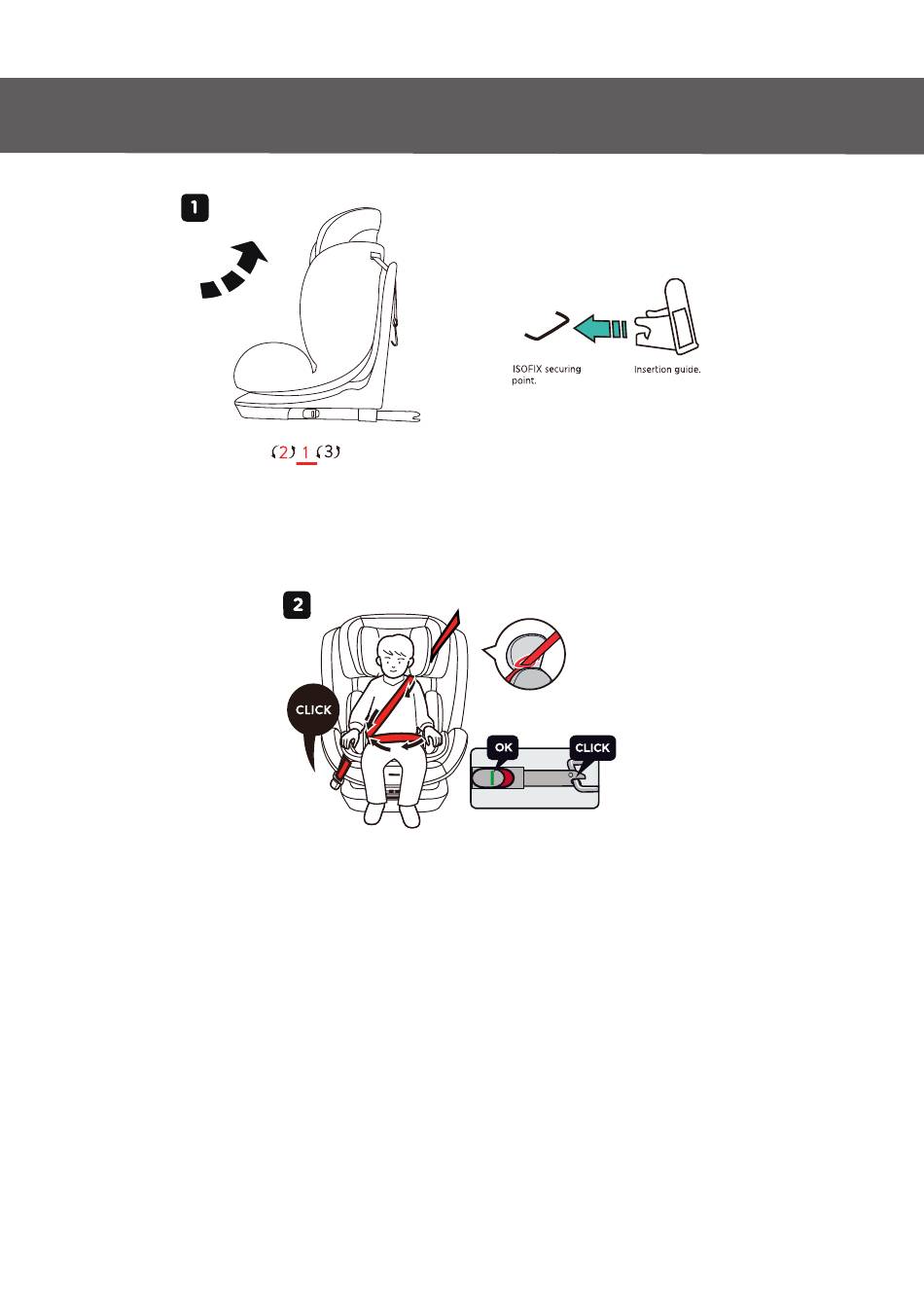 1

ISOFIX securing point.

Insertion guide.

2 1 3

2

CLICK

OK

CLICK