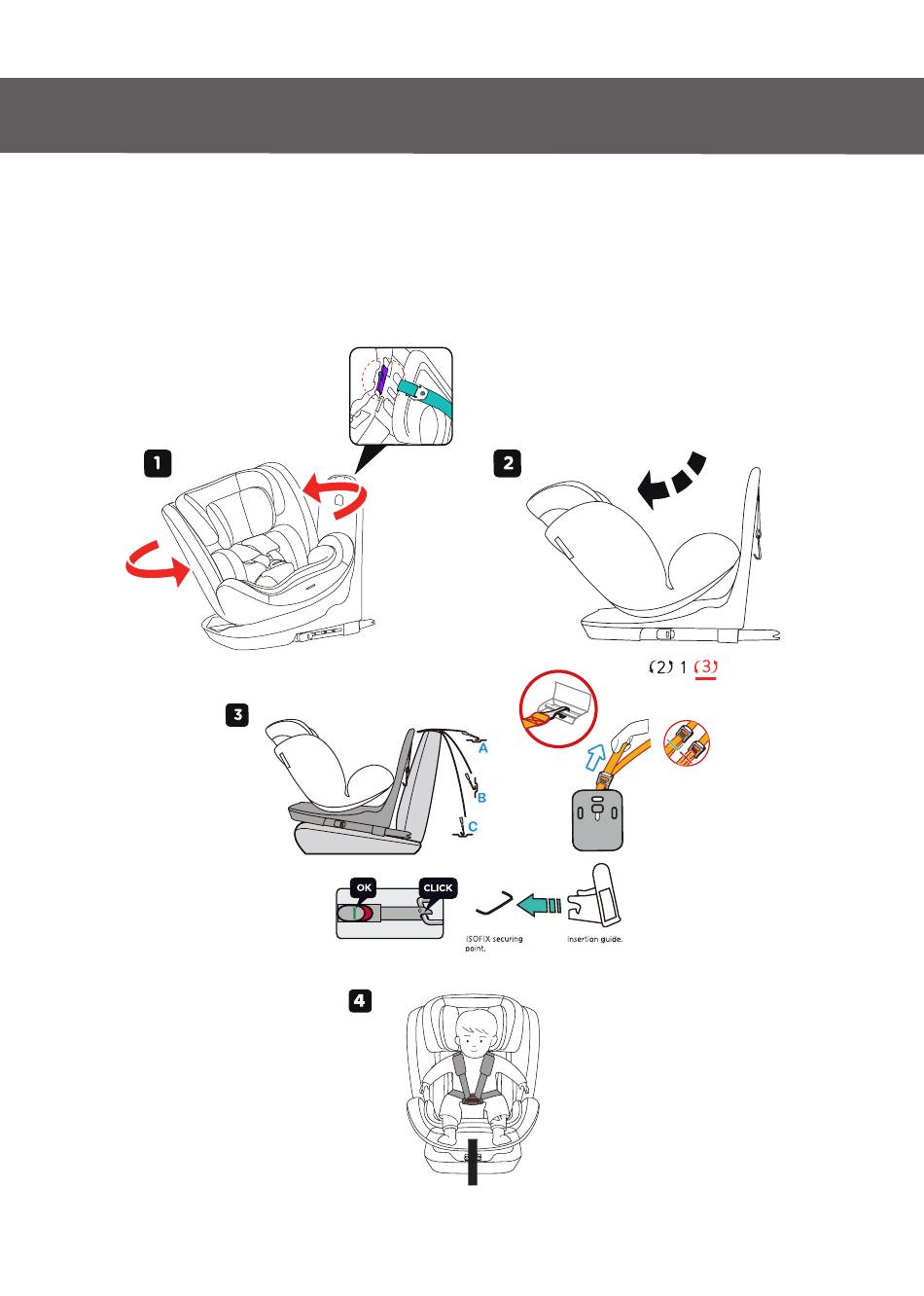 1

2

(2) 1 (3)

3

A

B

C

OK

CLICK

ISOFIX securing point.

Insertion guide.

4