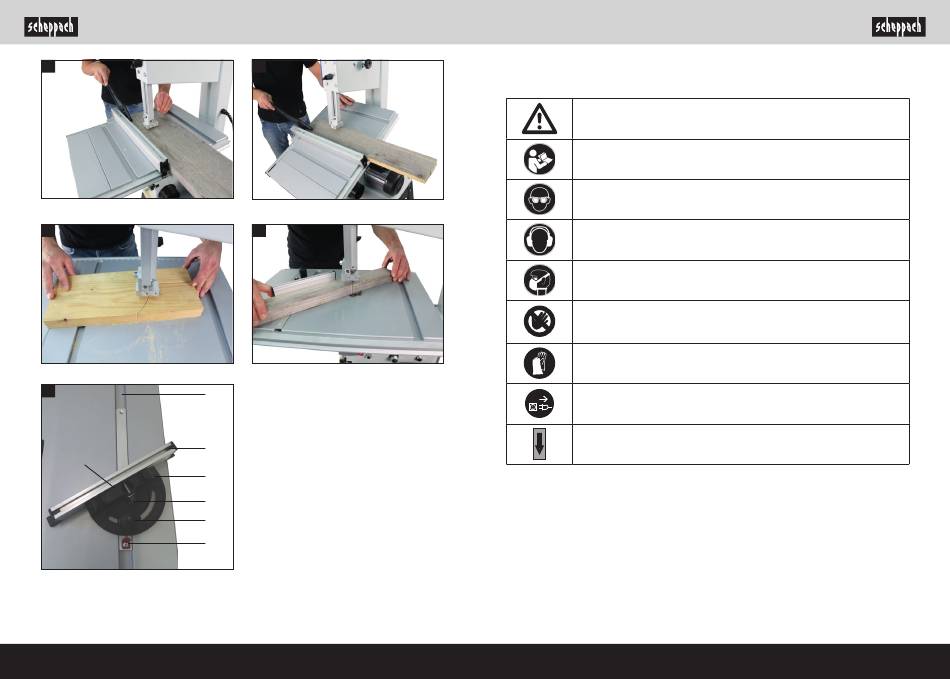 scheppach

scheppach