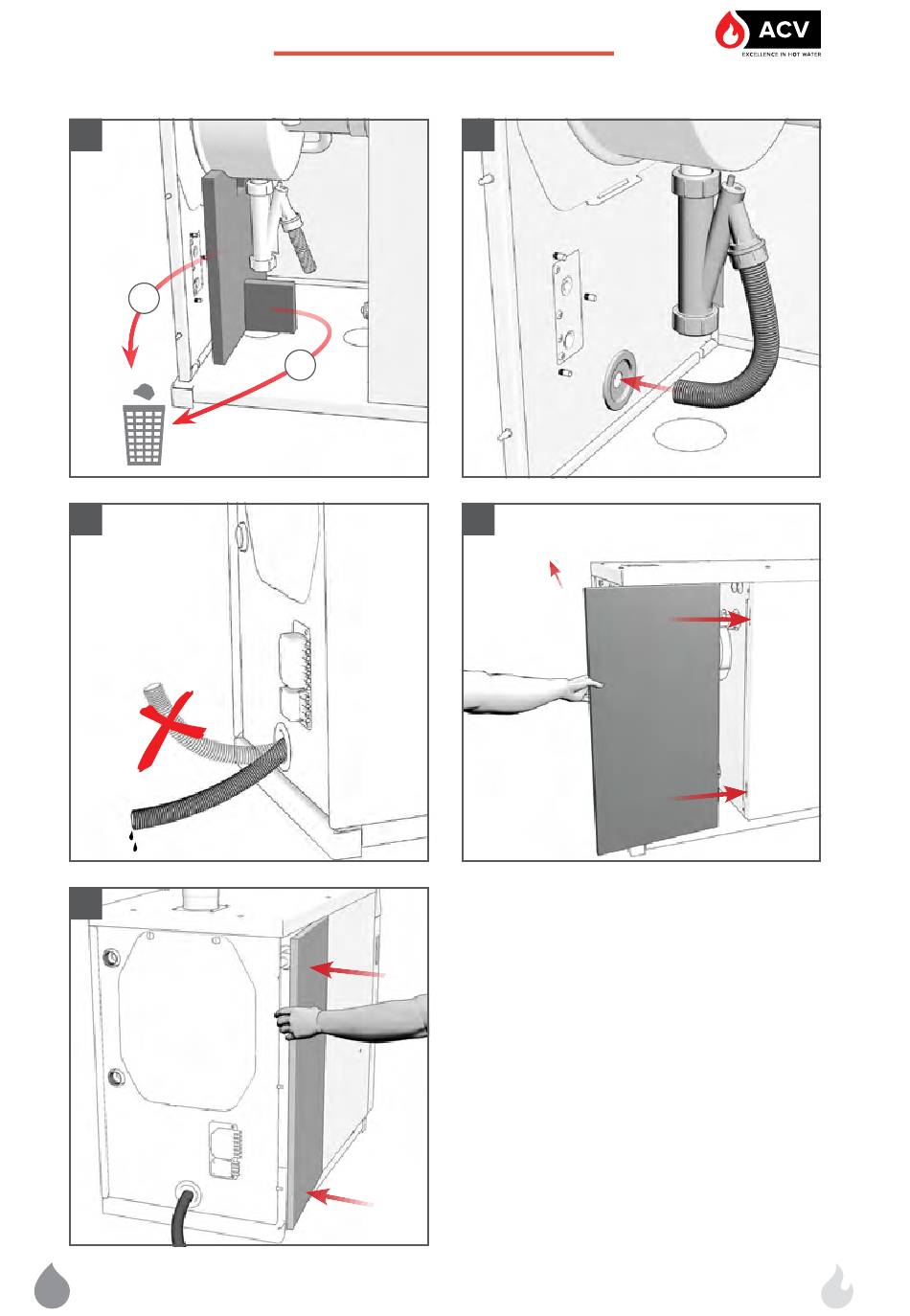 ACV
EXCELLENCE IN HOT WATER