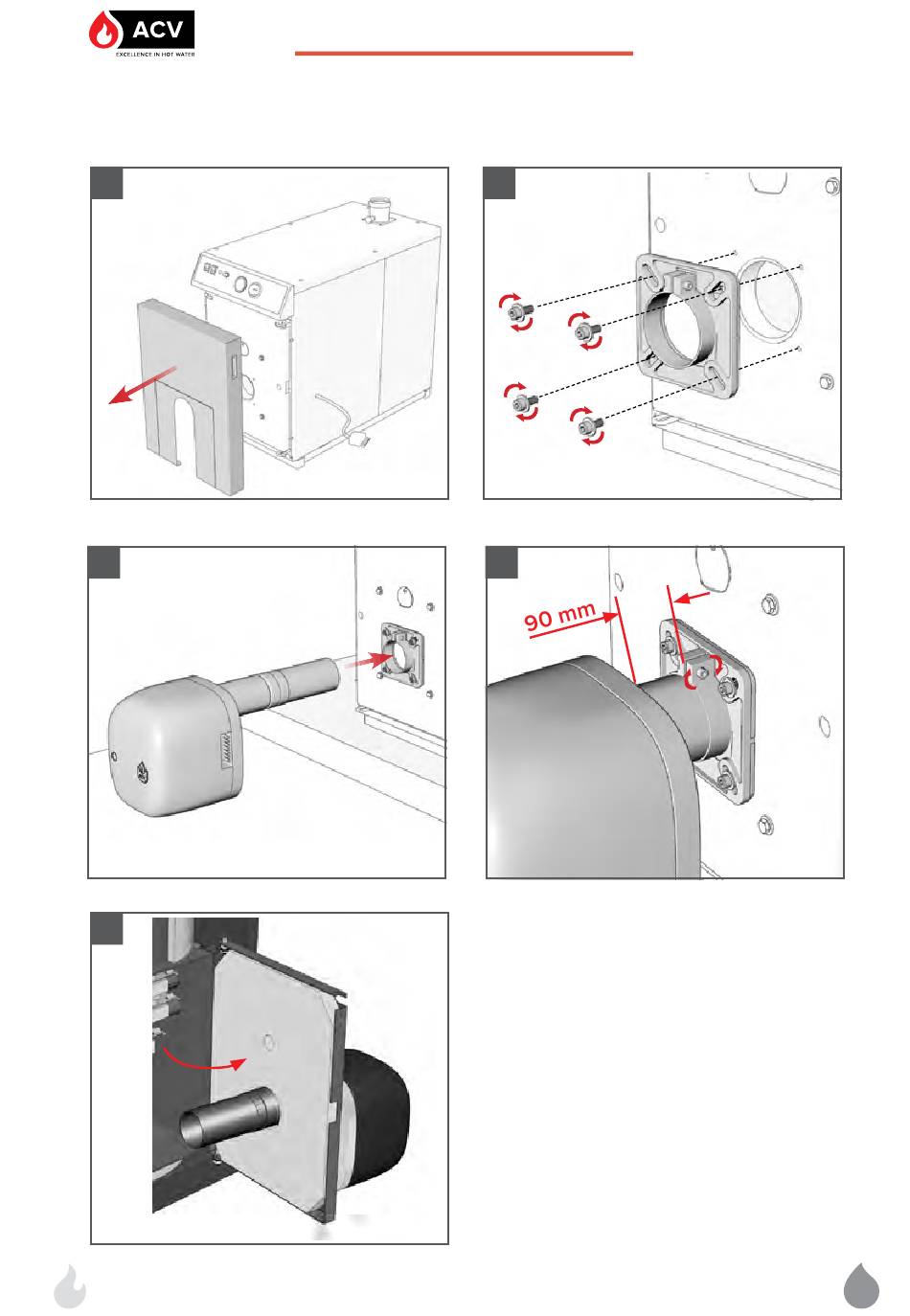 ACV
EXCELLENCE IN HOT WATER

90 mm