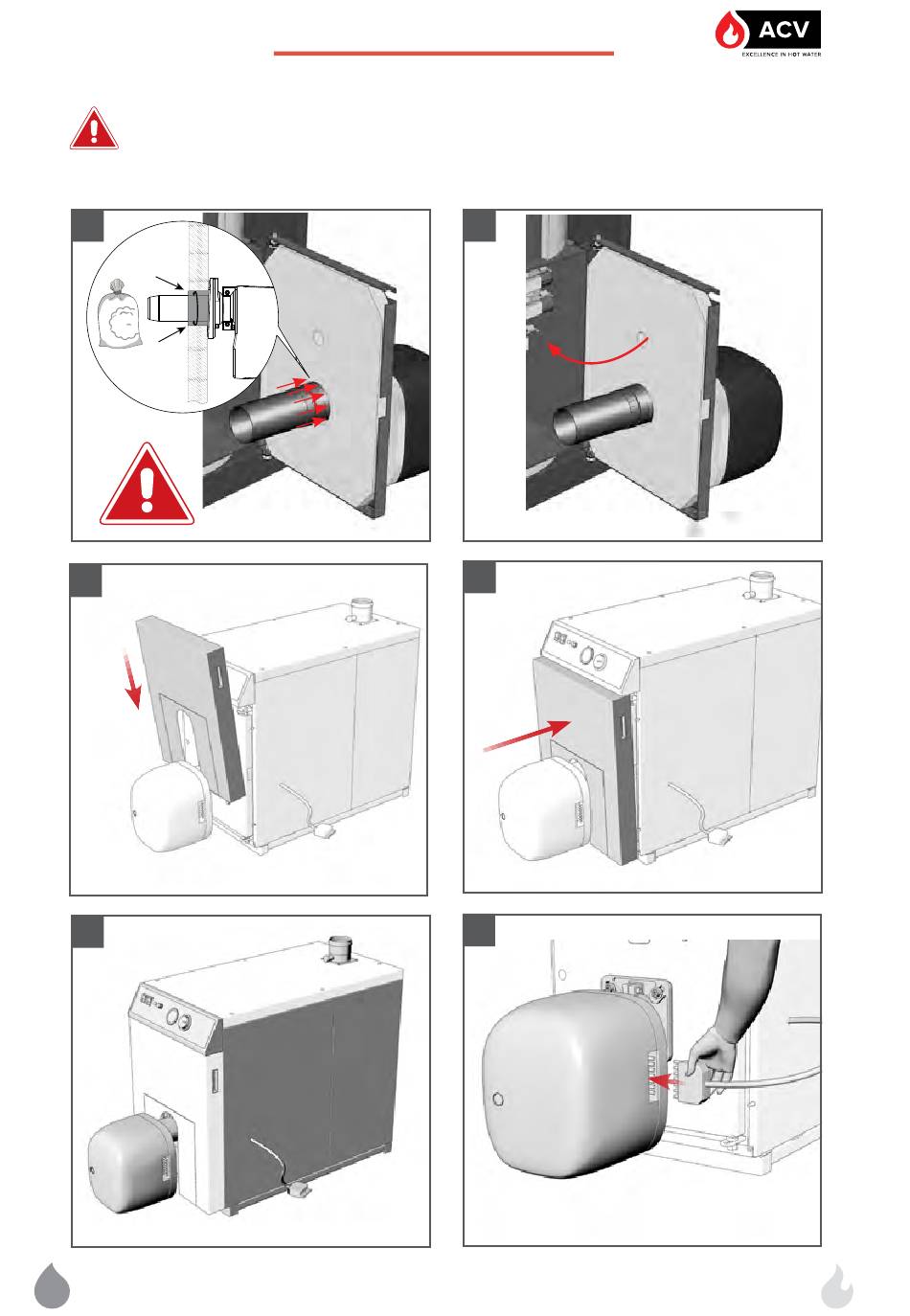 ACV
EXCELLENCE IN HOT WATER