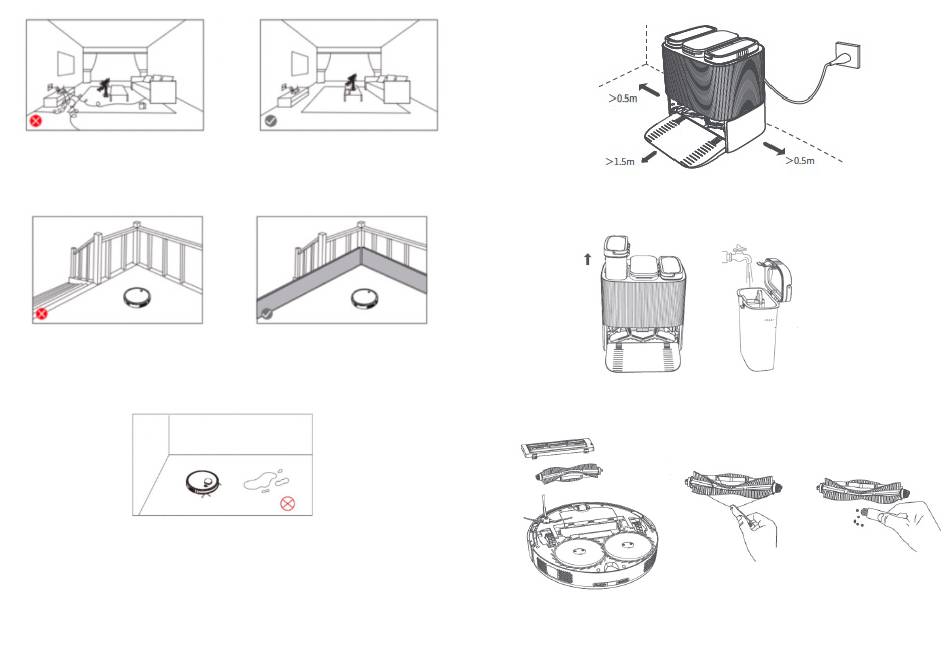 >0.5m
>1.5m
>0.5m