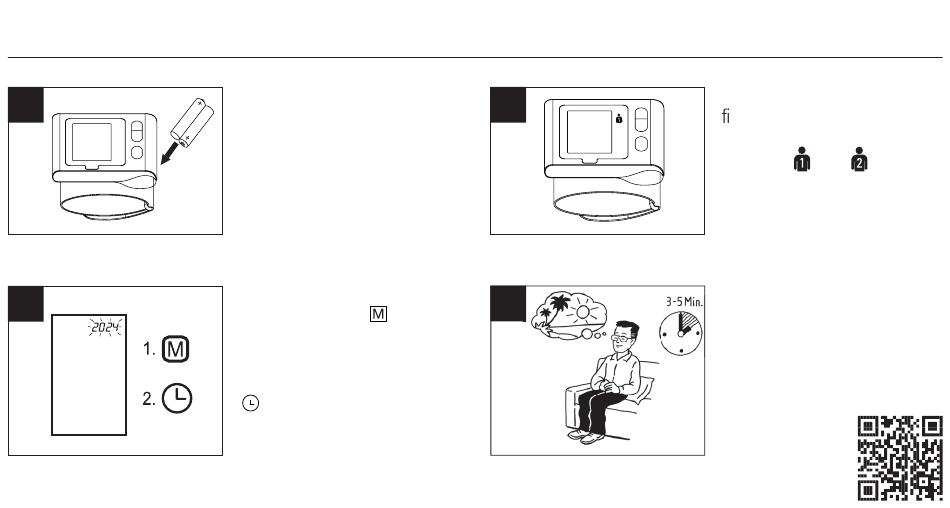 fi

1 2

2024

1. M

2. 

M

3-5 Min.