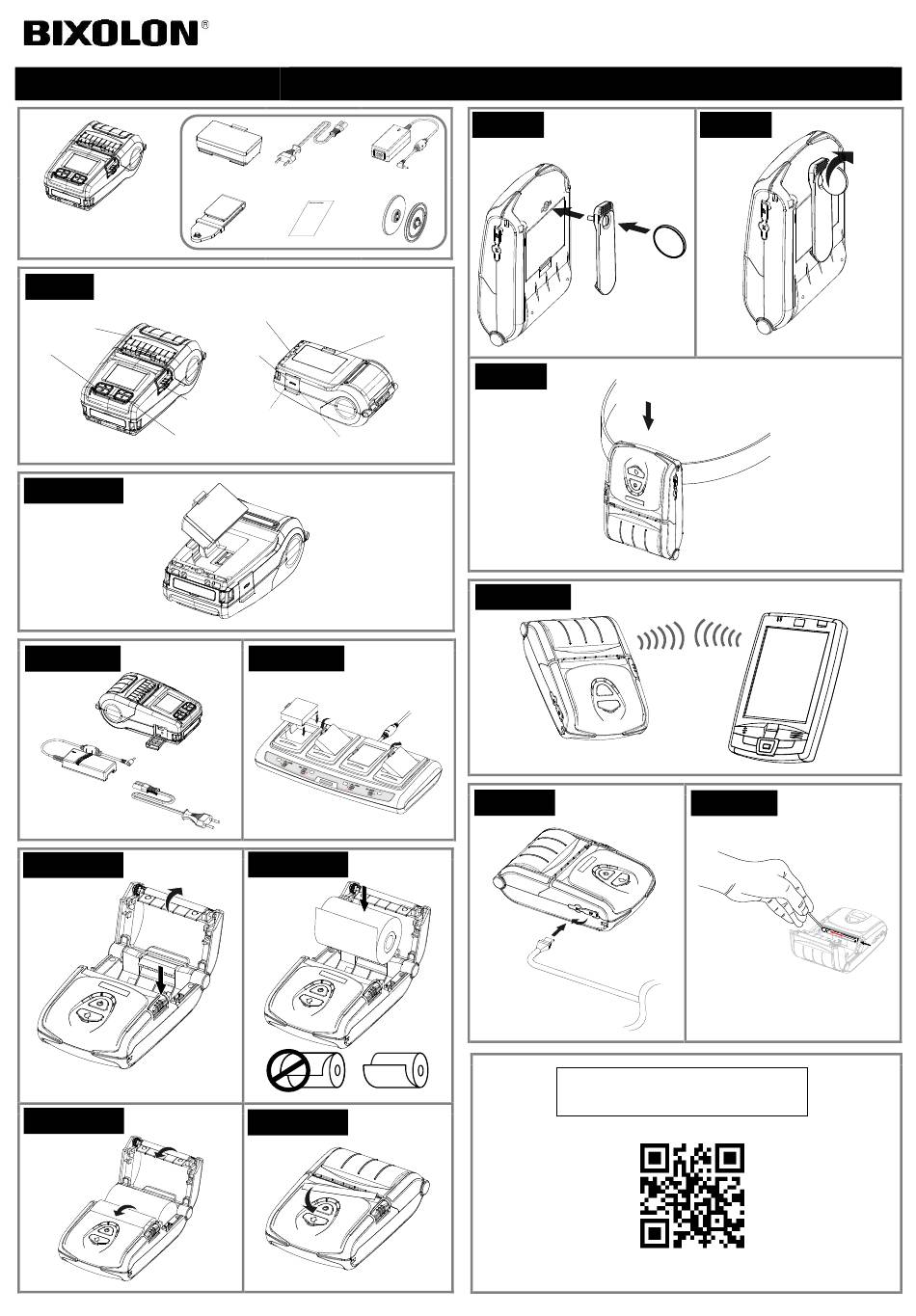 BIXOLON®