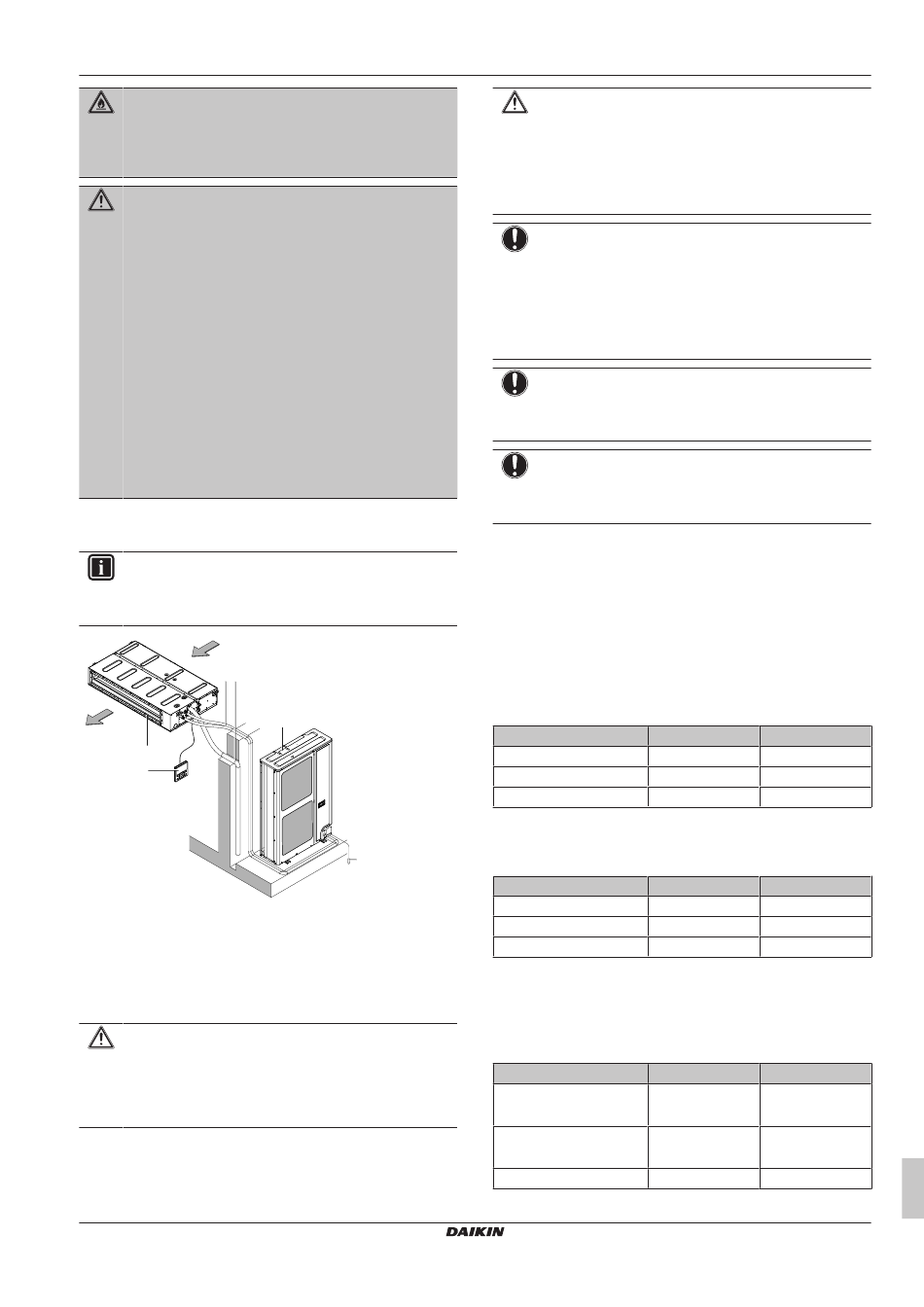 DAIKIN