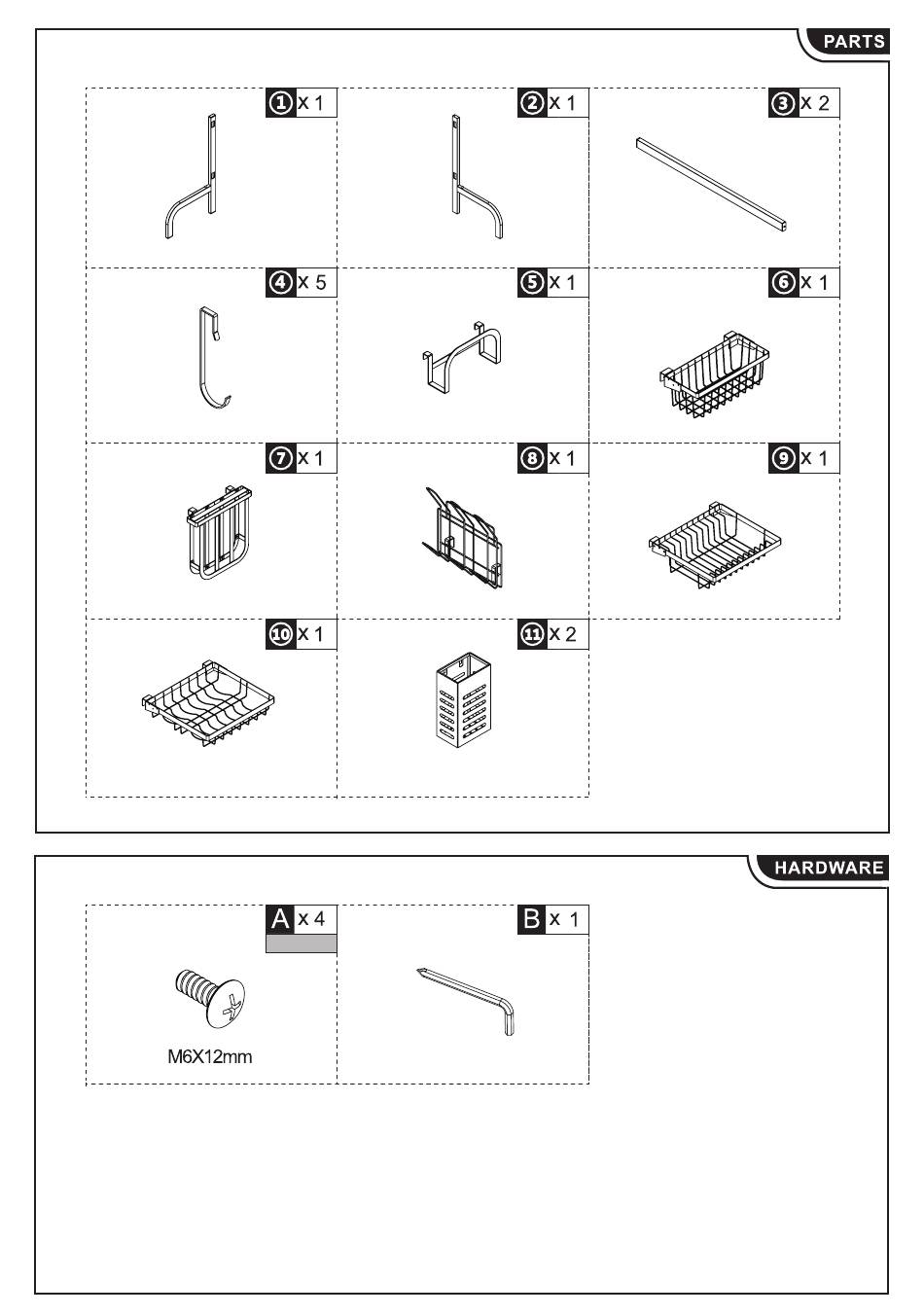 PARTS

① x 1

② x 1

③ x 2

④ x 5

⑤ x 1

⑥ x 1

⑦ x 1

⑧ x 1

⑨ x 1

⑩ x 1

⑪ x 2

HARDWARE

A x 4

M6X12mm

B x 1