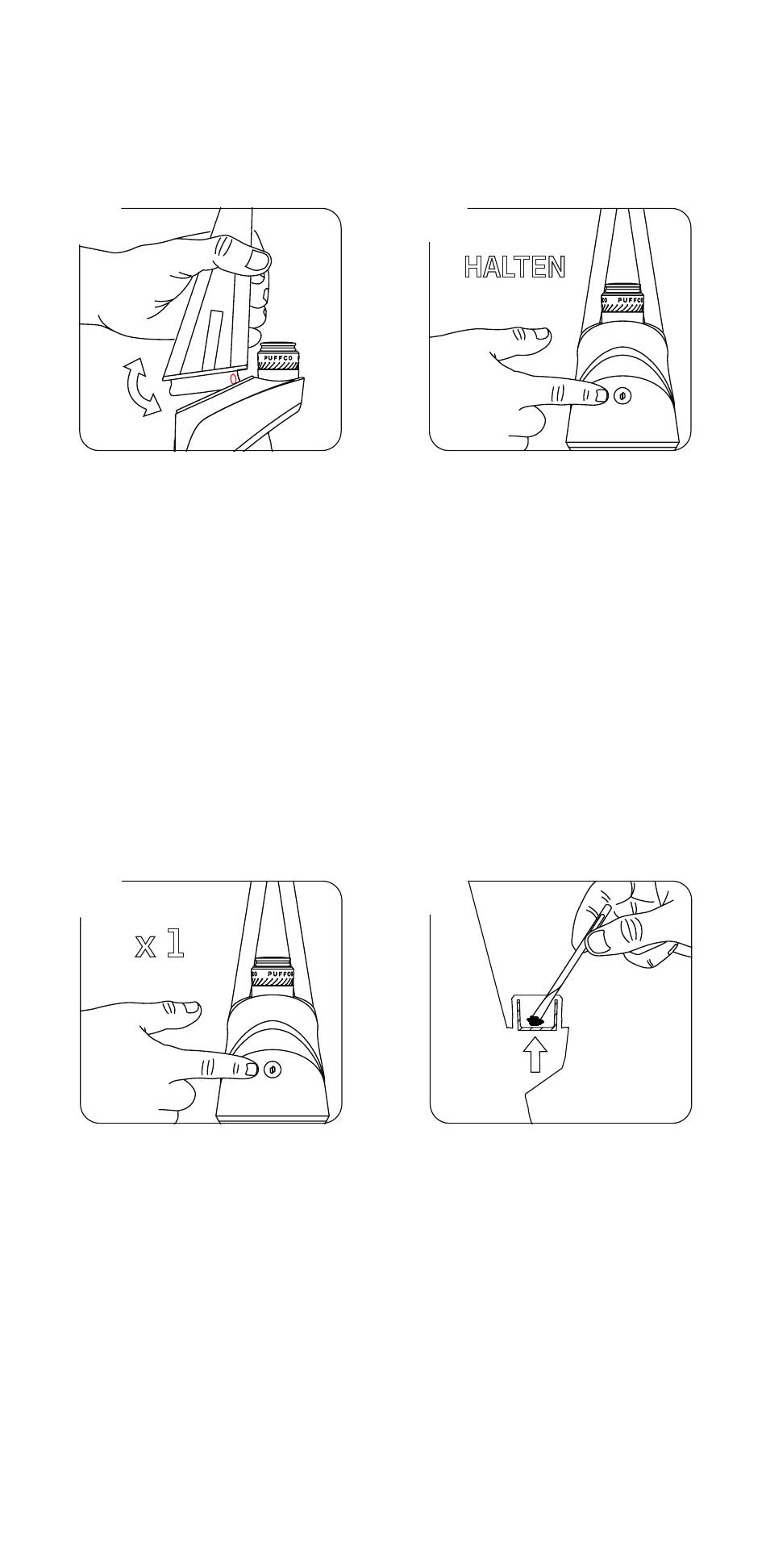 PUFFCO

HALTEN

CO PUFFCO

x 1

CO PUFFCO