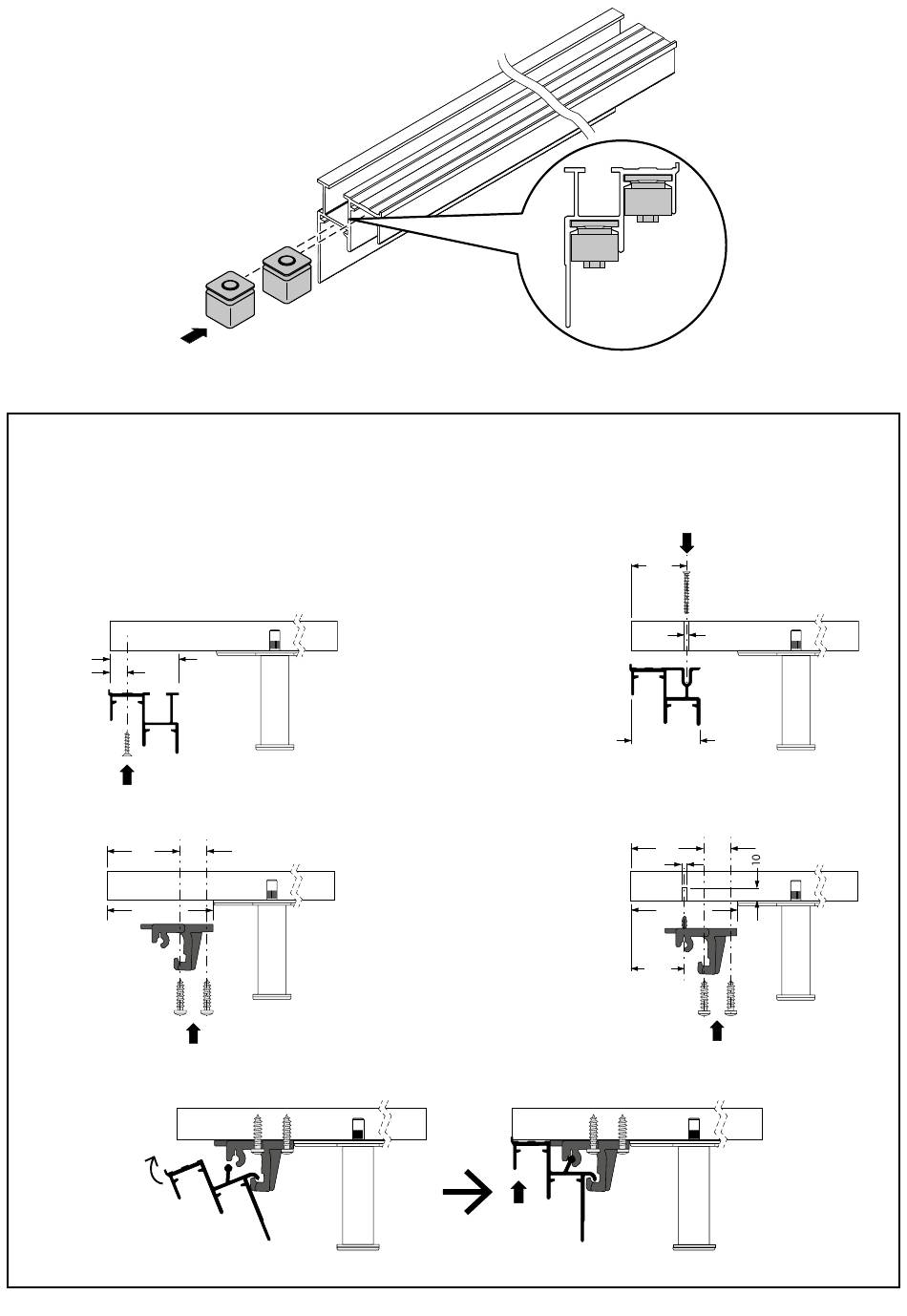 10