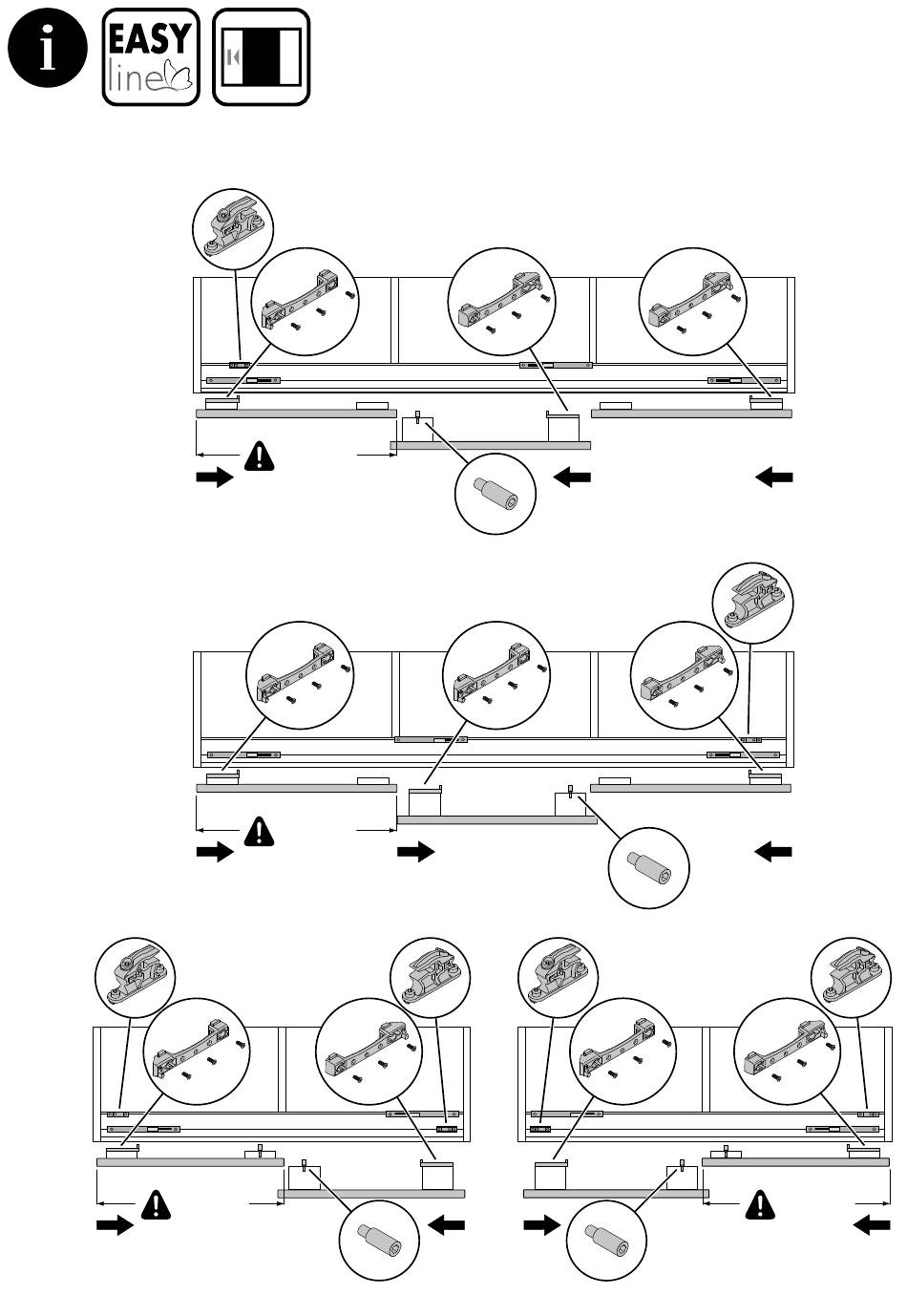 i
EASY
line