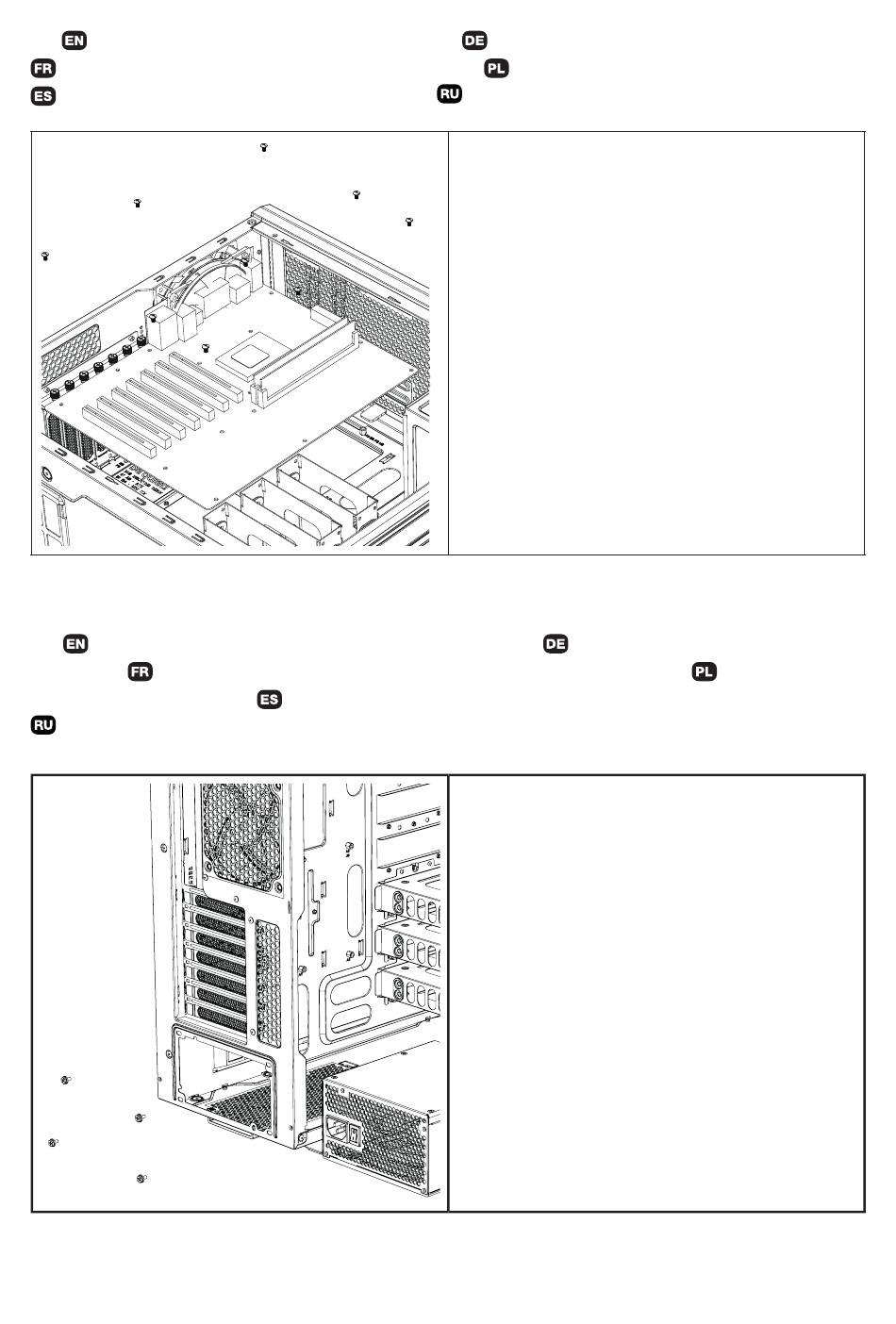 EN DE
FR PL
ES RU

EN DE
FR PL
ES
RU