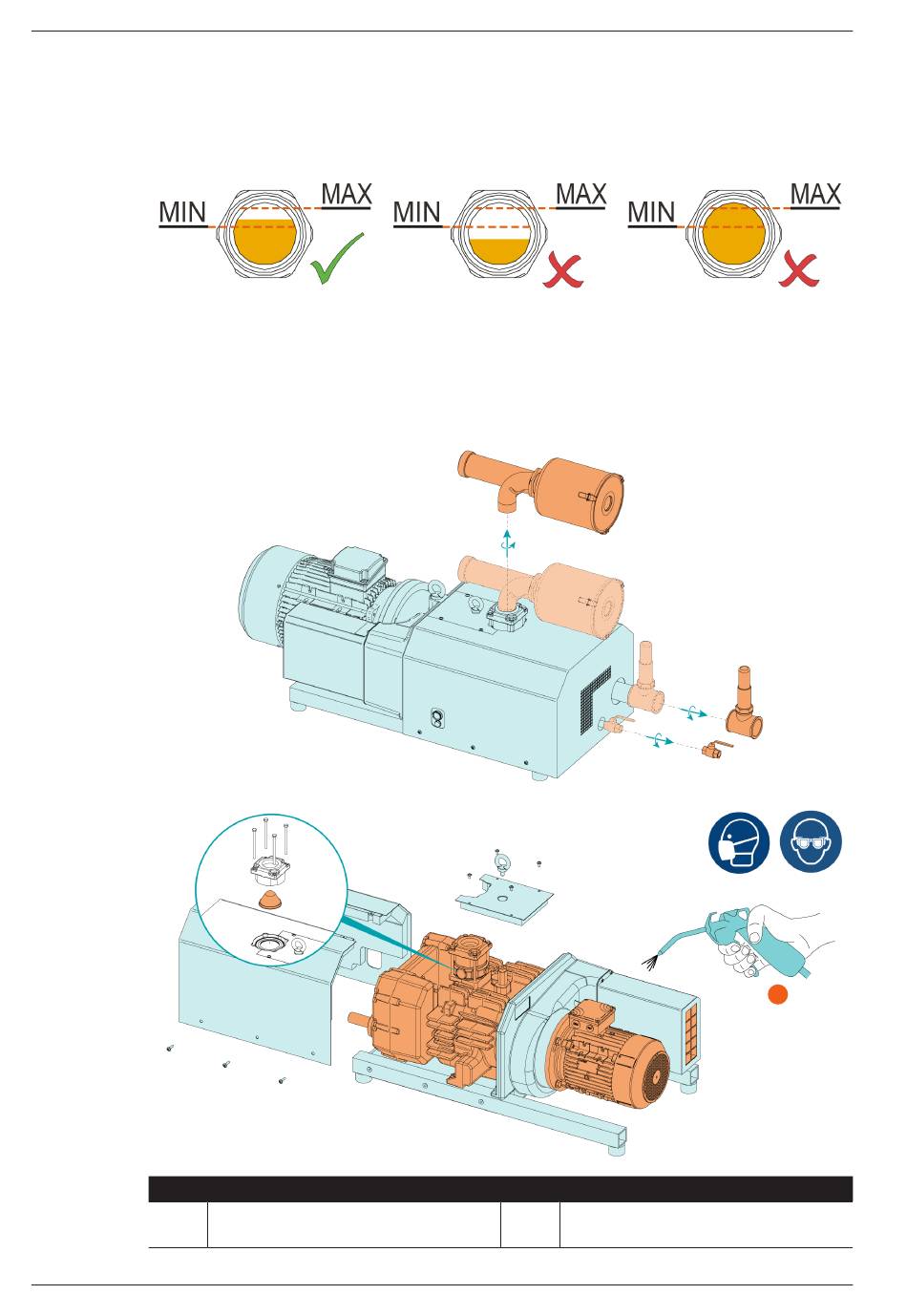 MIN MAX

MIN MAX

MIN MAX