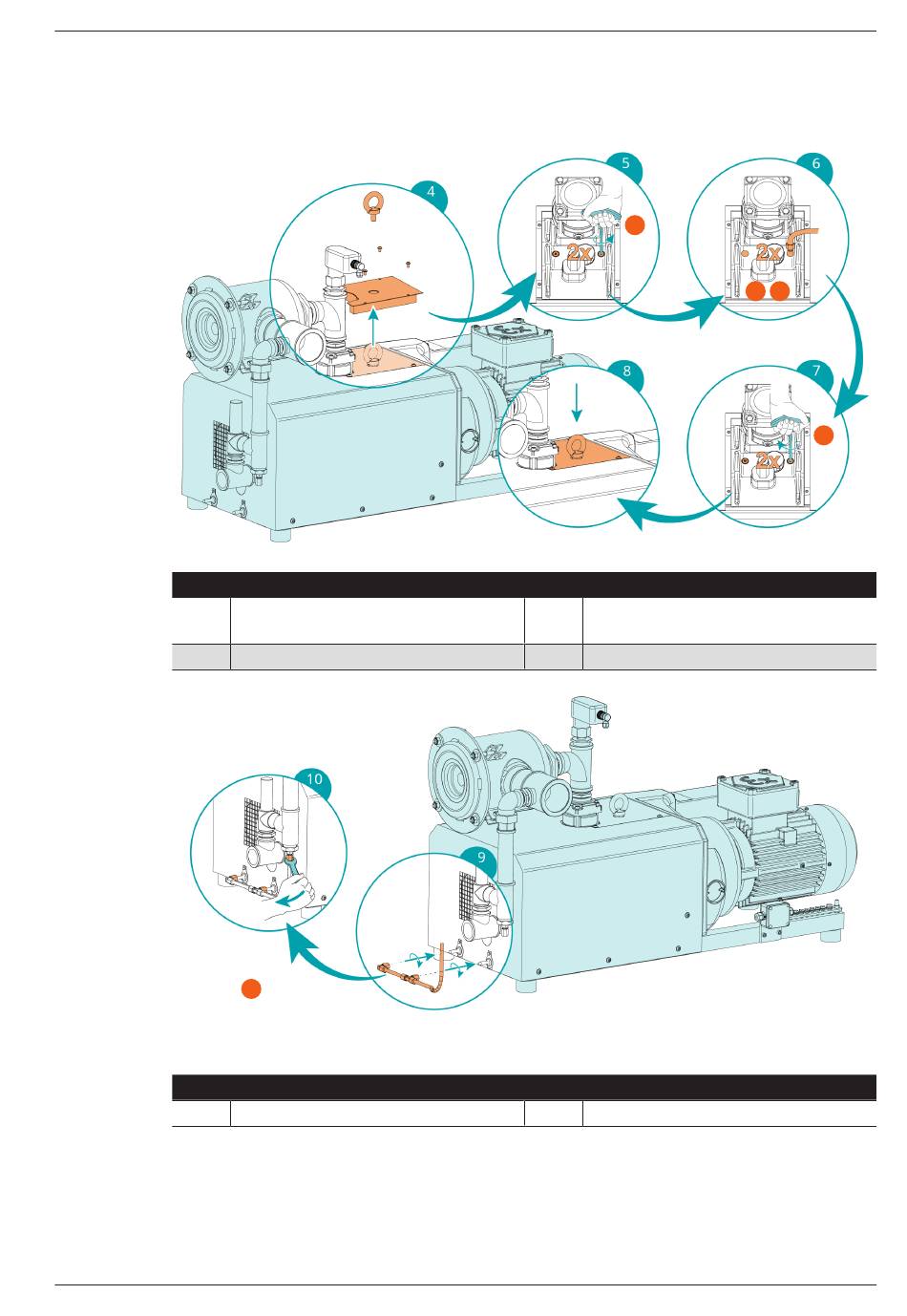 4

5

2x

6

2x

7

2x

8

10

9