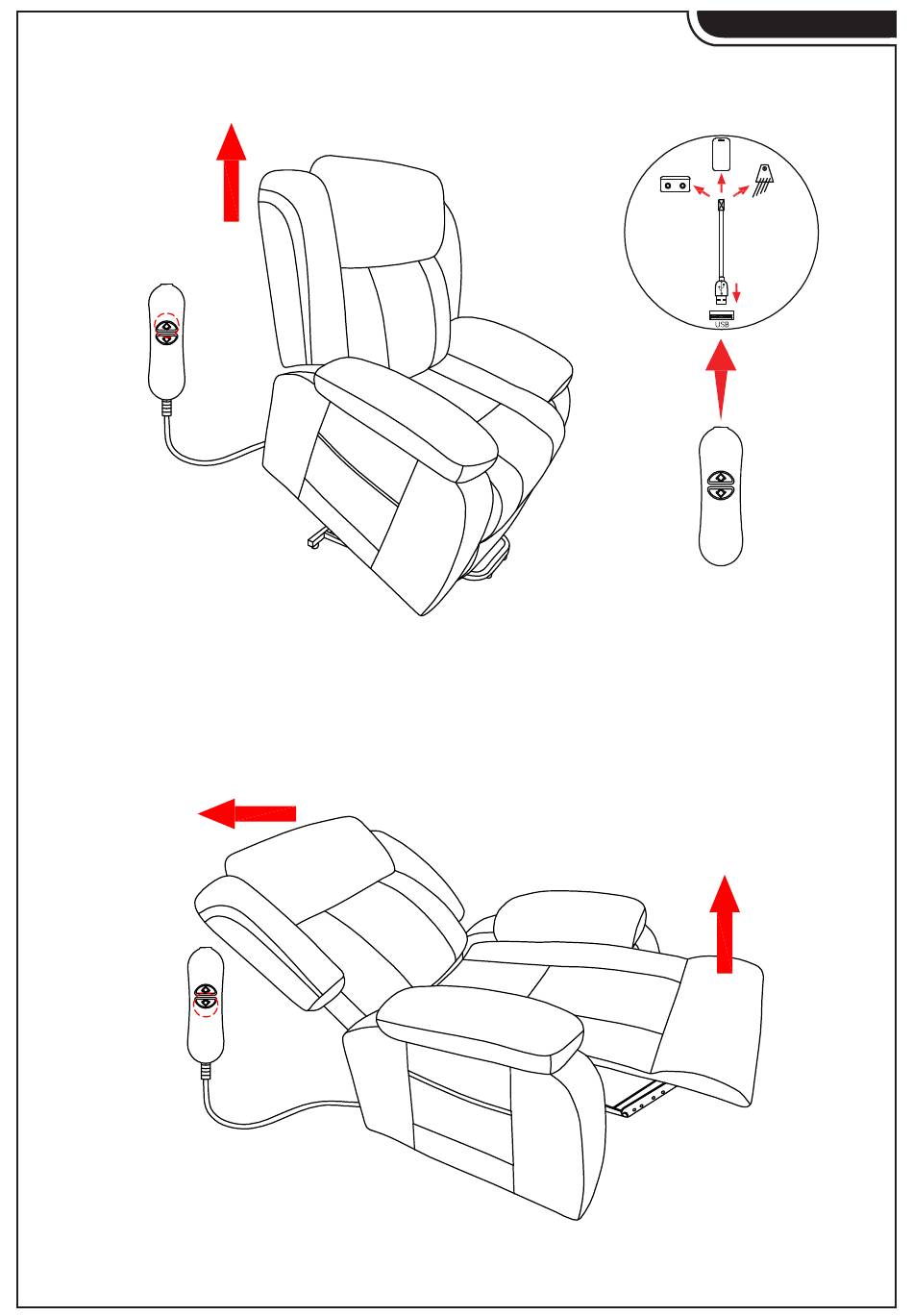 USB