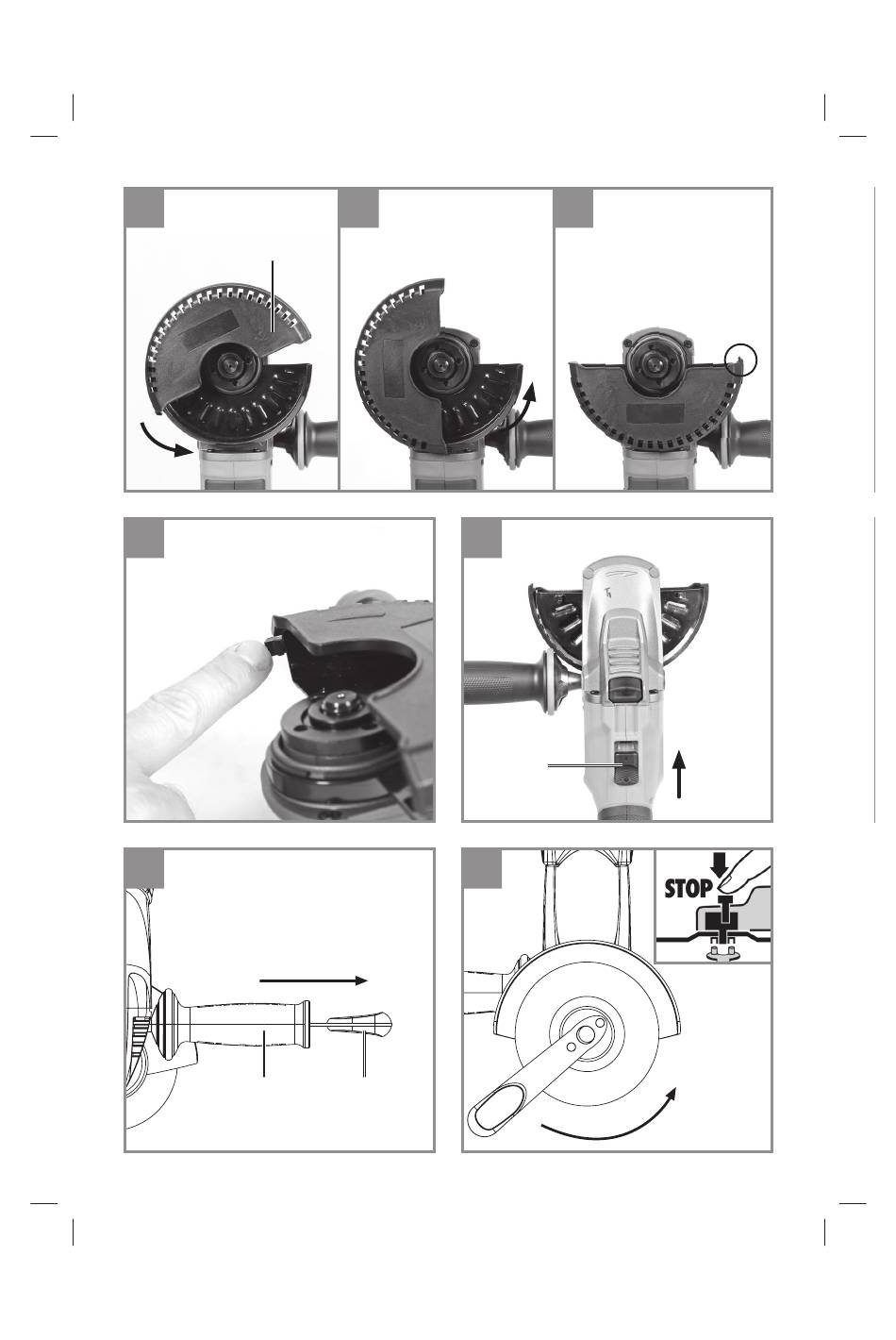 STOP