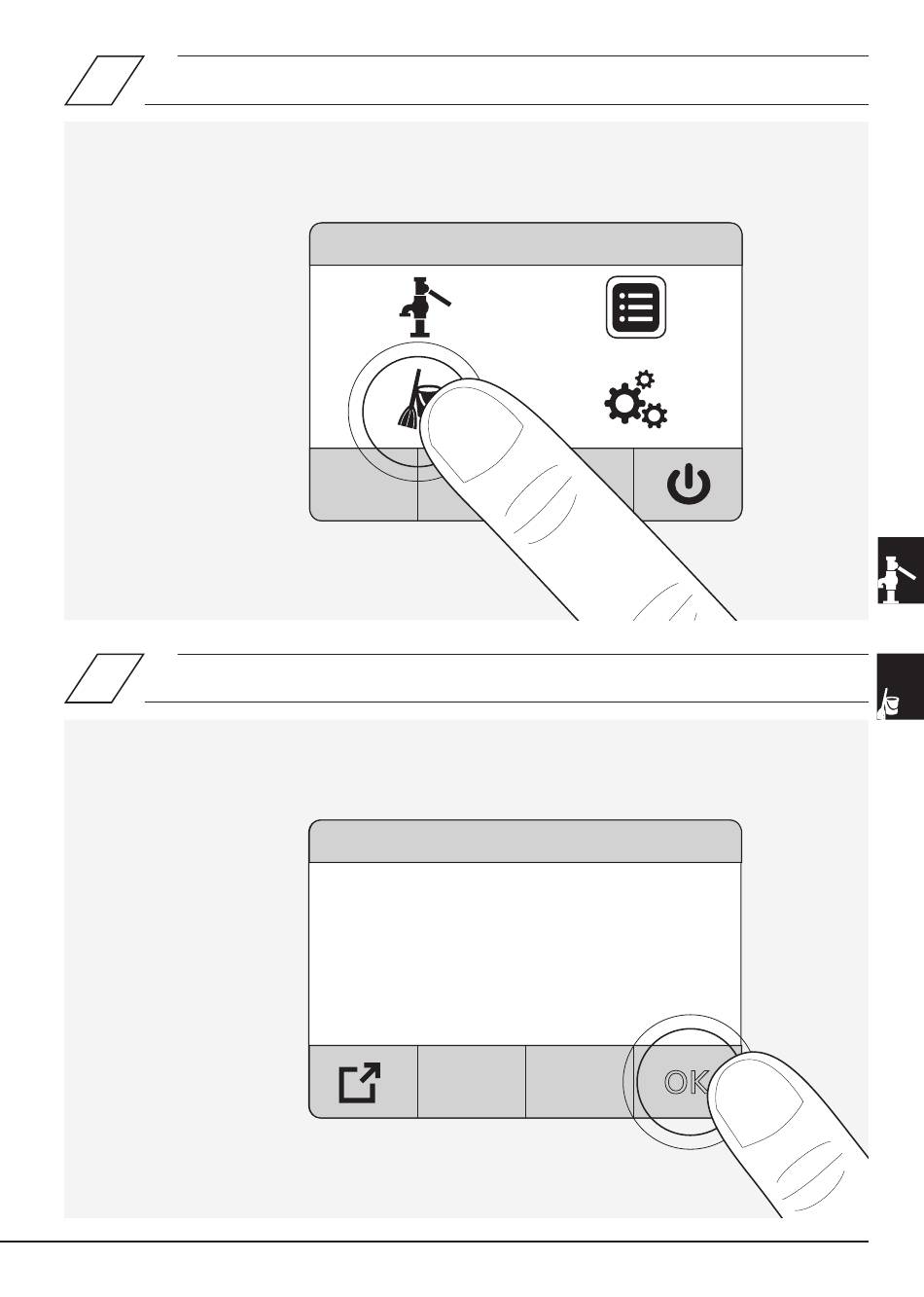 OK