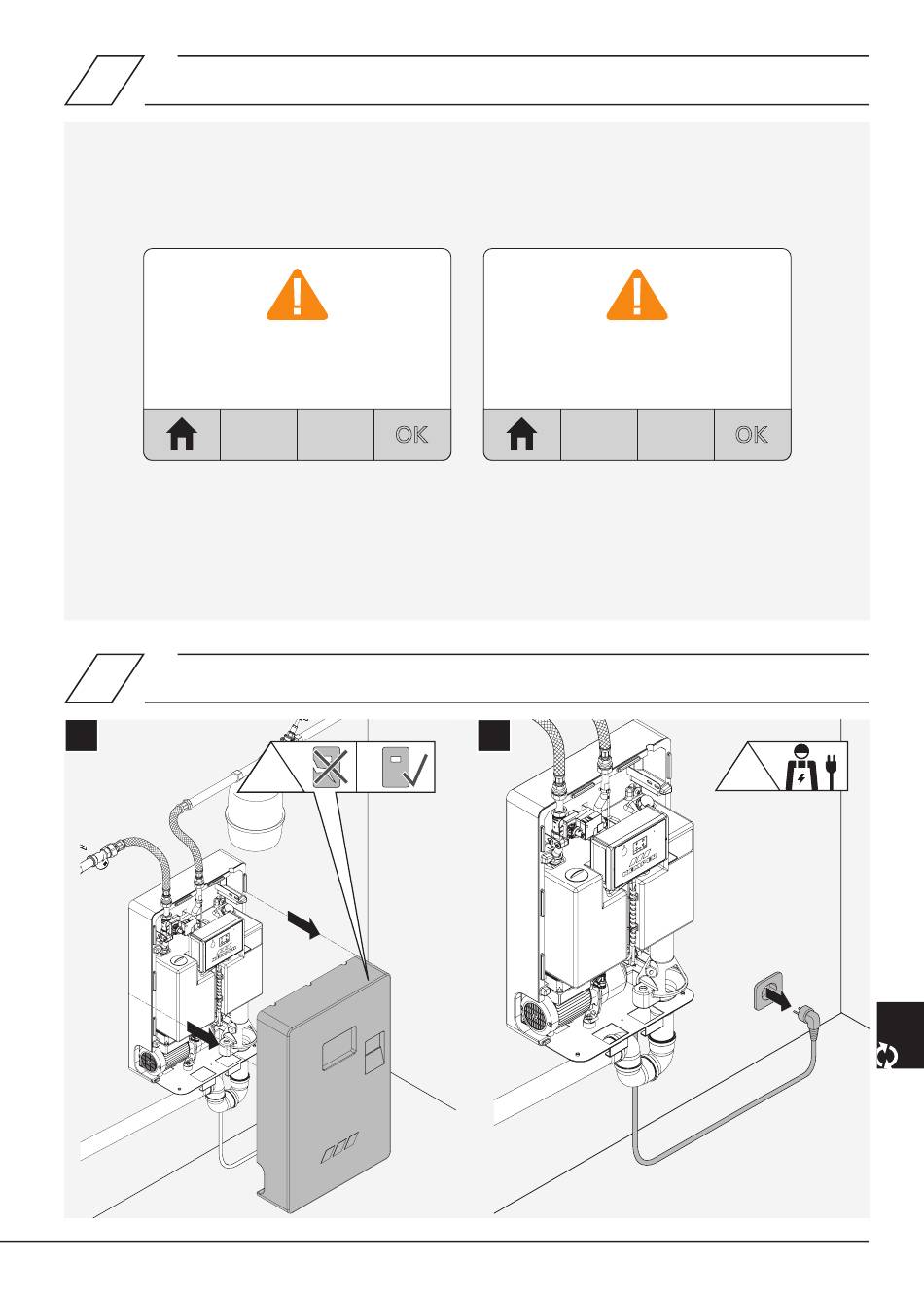 OK

OK