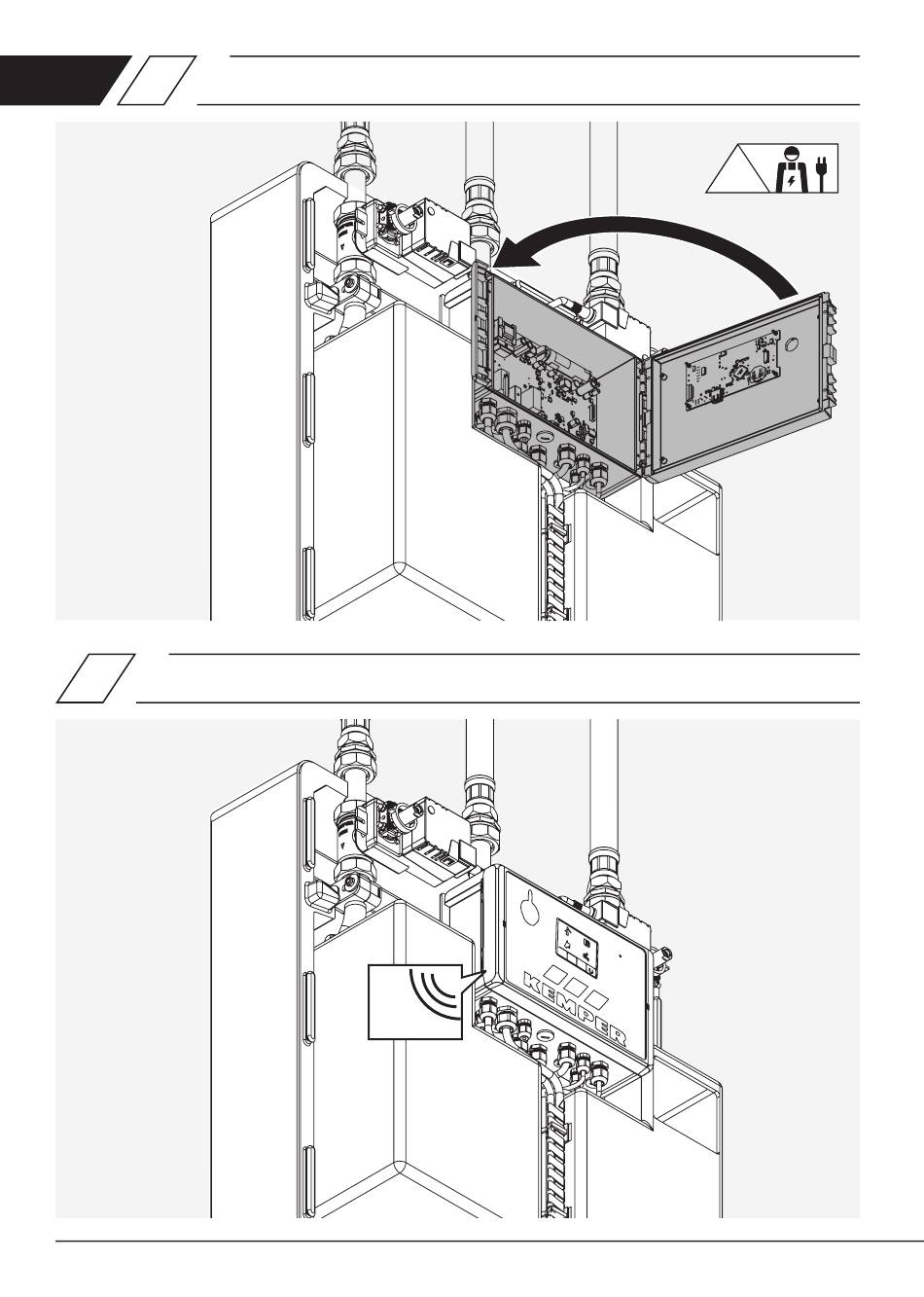 KEMPER