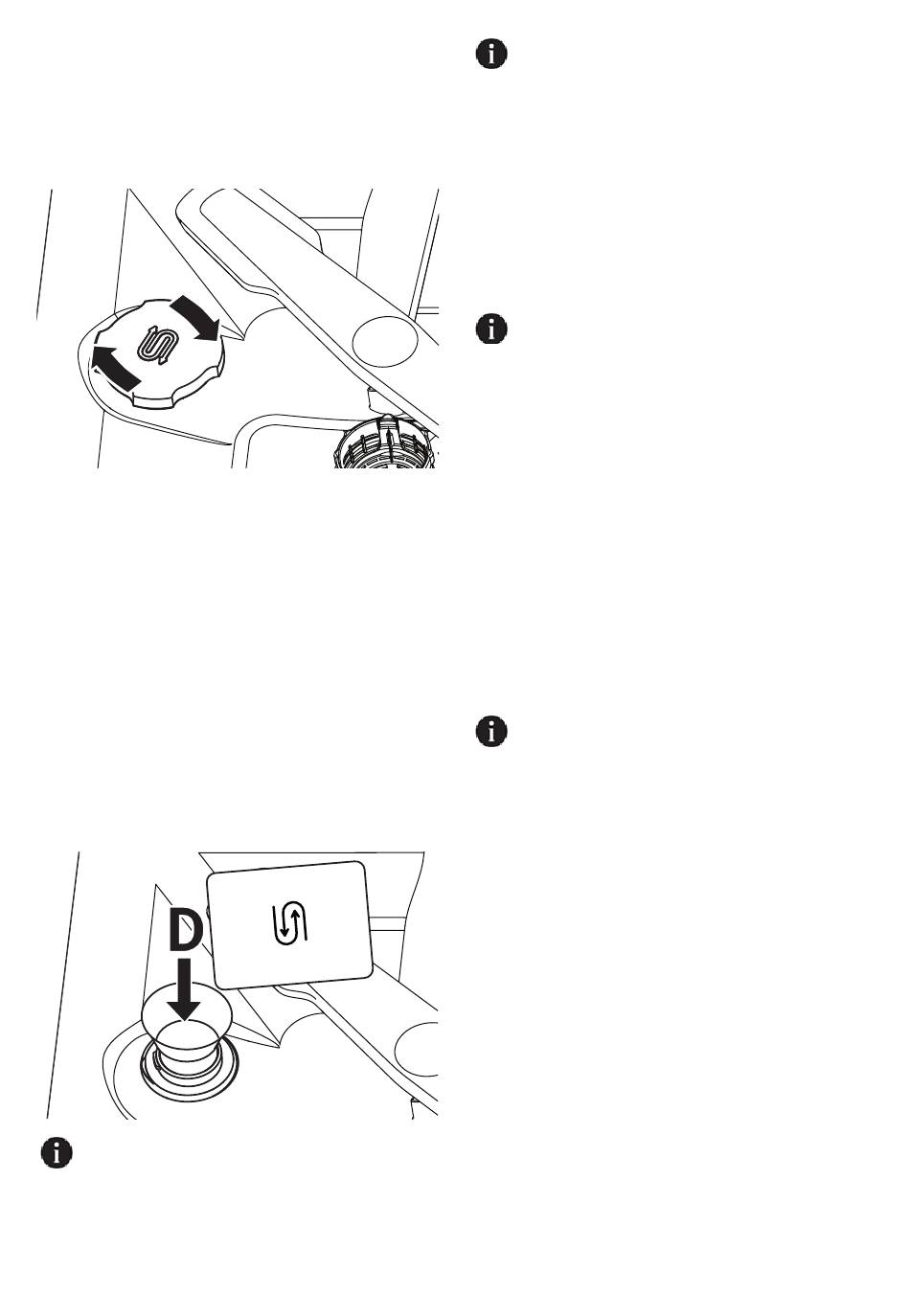 D