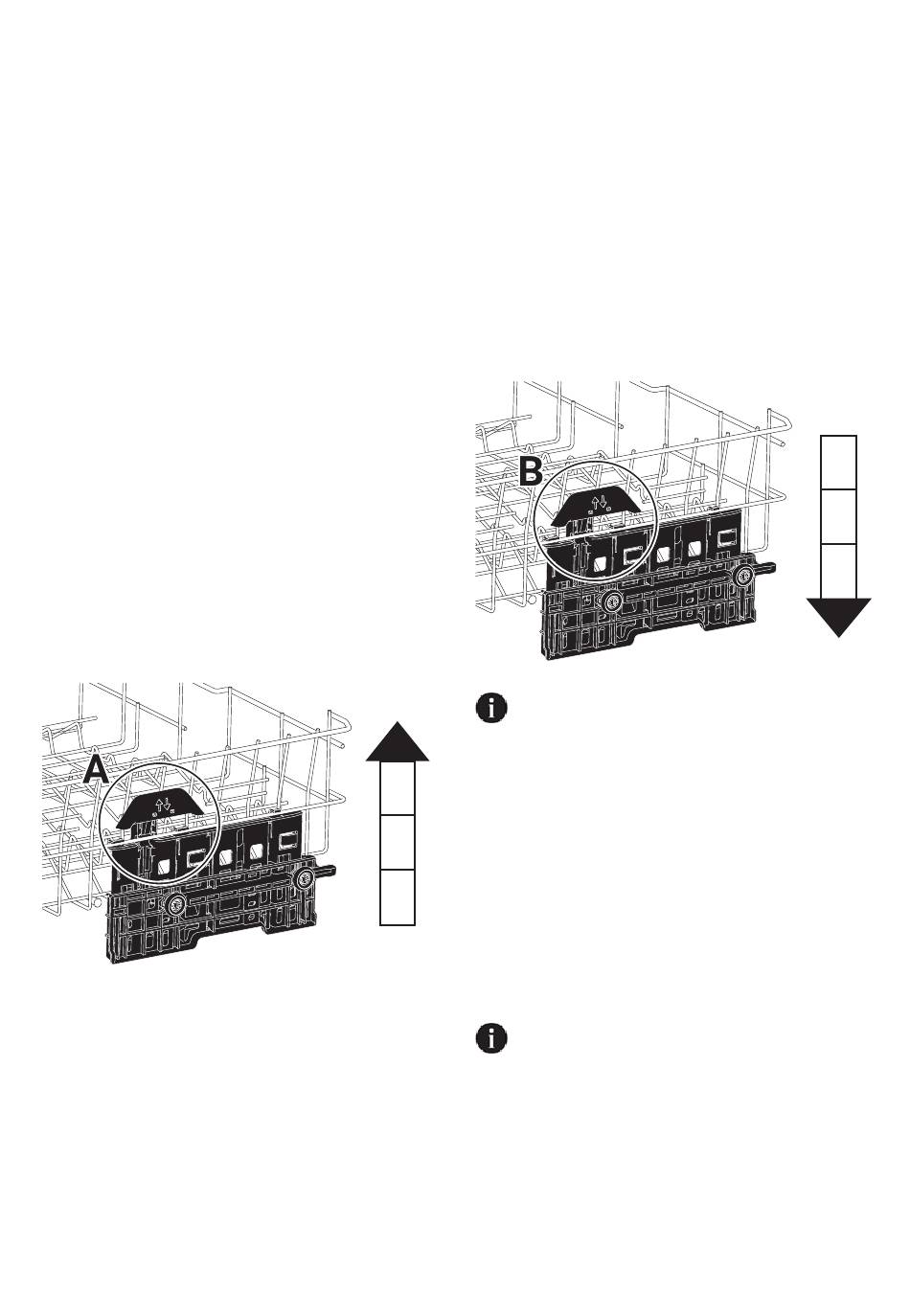 B

A