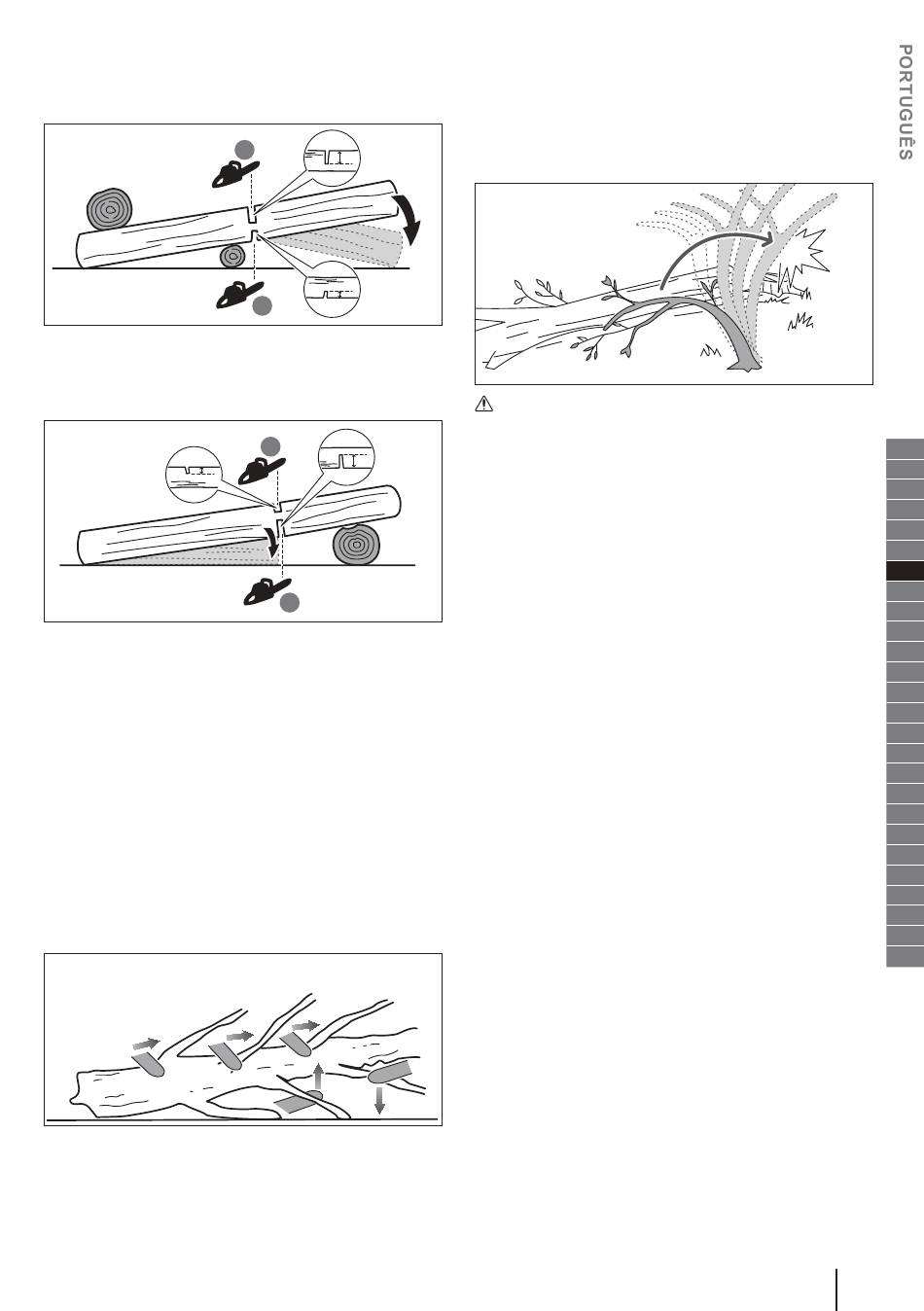 PORTUGUÊS