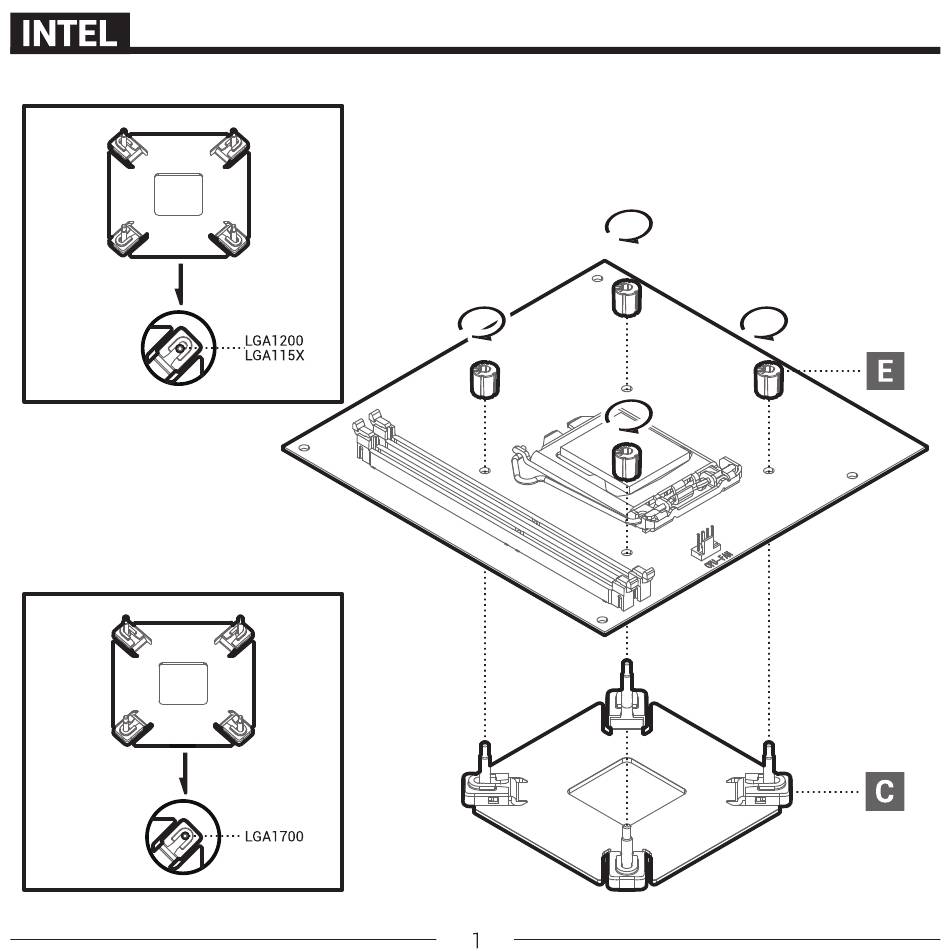 INTEL

LGA1200
LGA115X

E

LGA1700

C

1