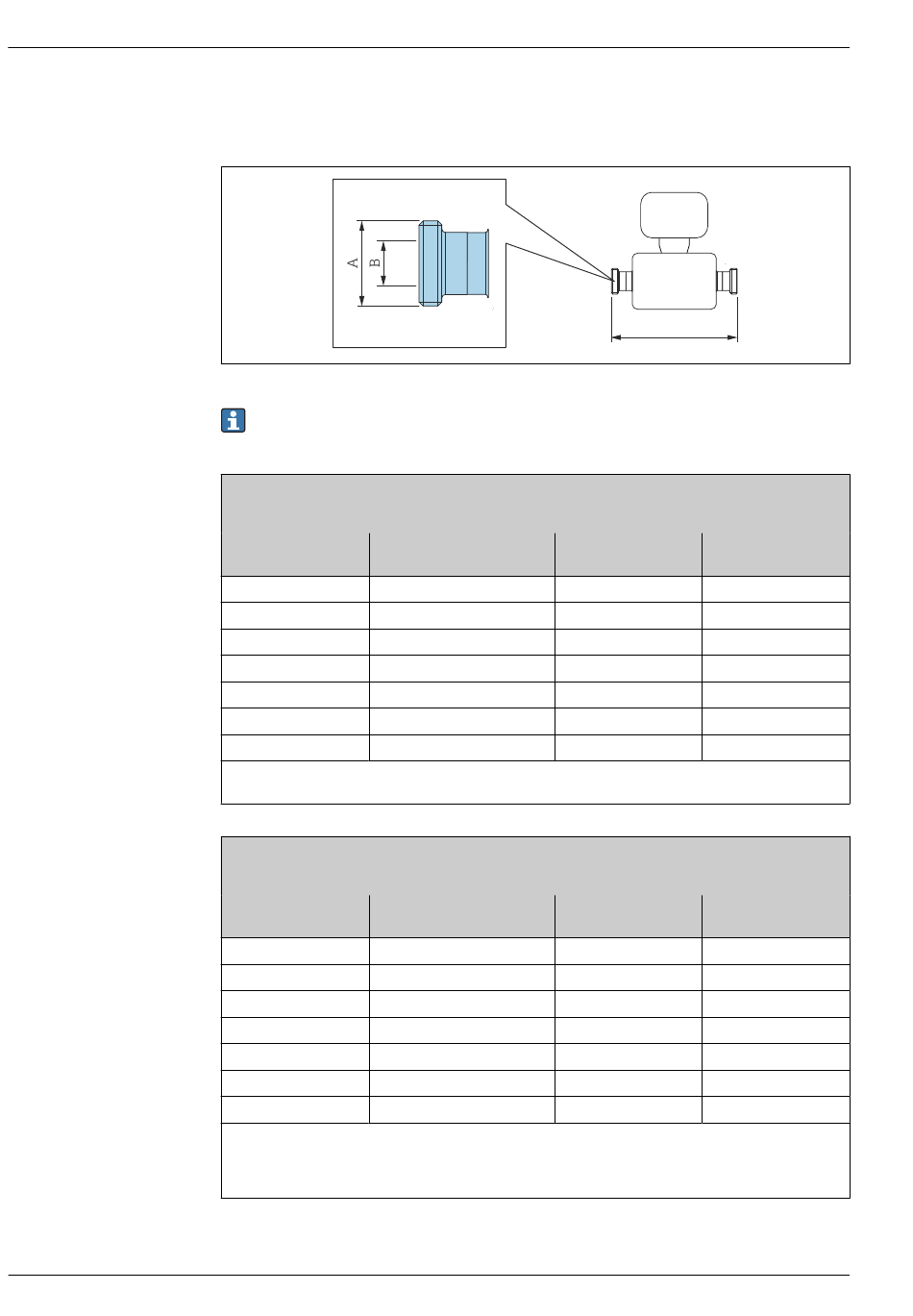 A

B