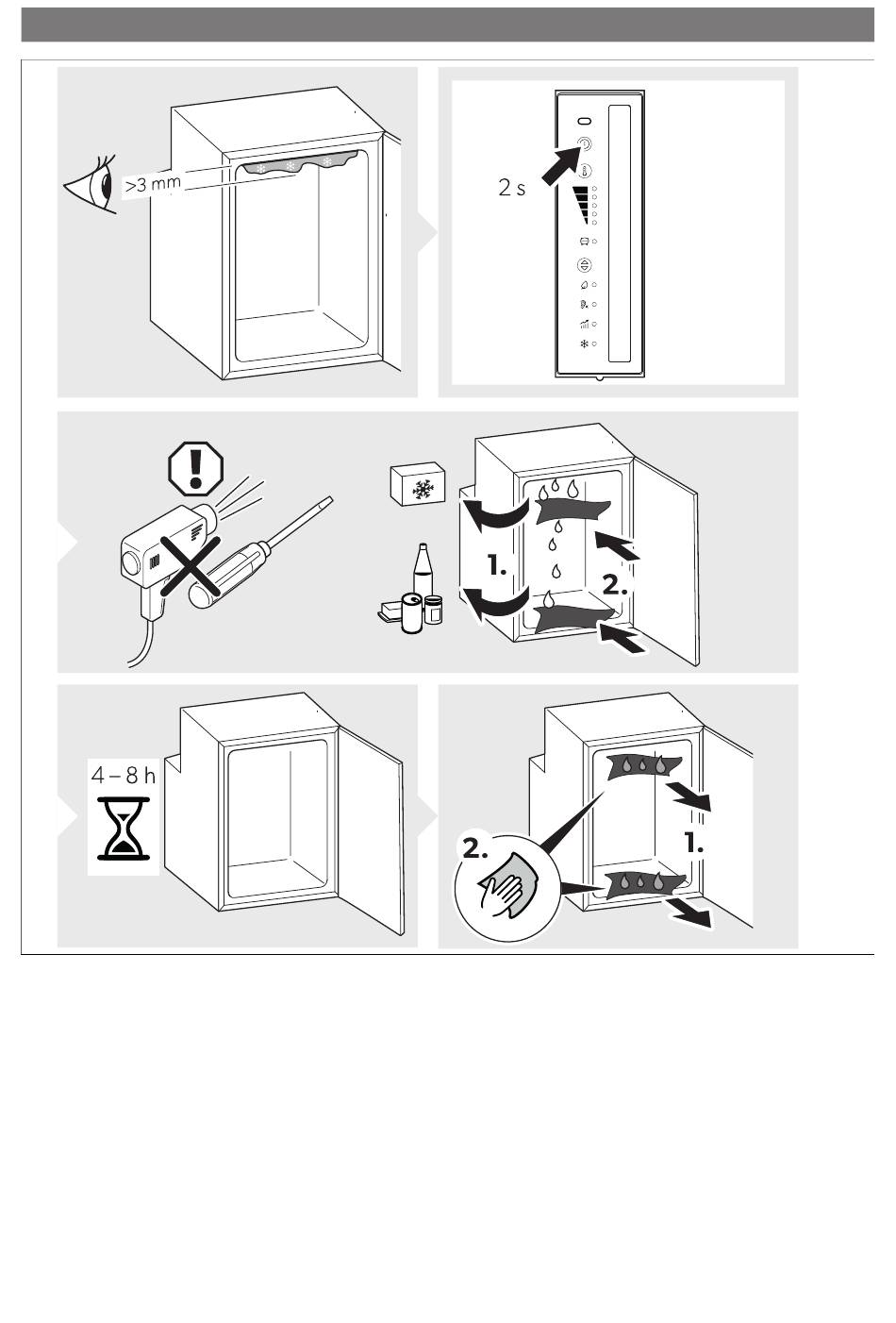 >3 mm

2 s

1.

2.

4 – 8 h

2.

1.