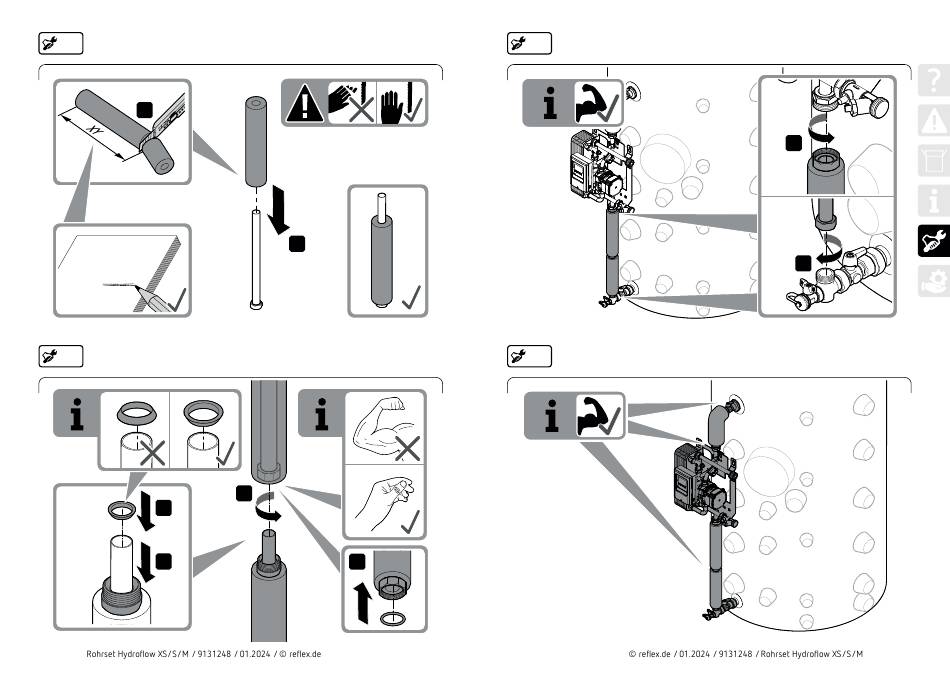 XY

i

i

i

i

Rohrset Hydroflow XS/S/M / 9131248 / 01.2024 / © reflex.de

© reflex.de / 01.2024 / 9131248 / Rohrset Hydroflow XS/S/M