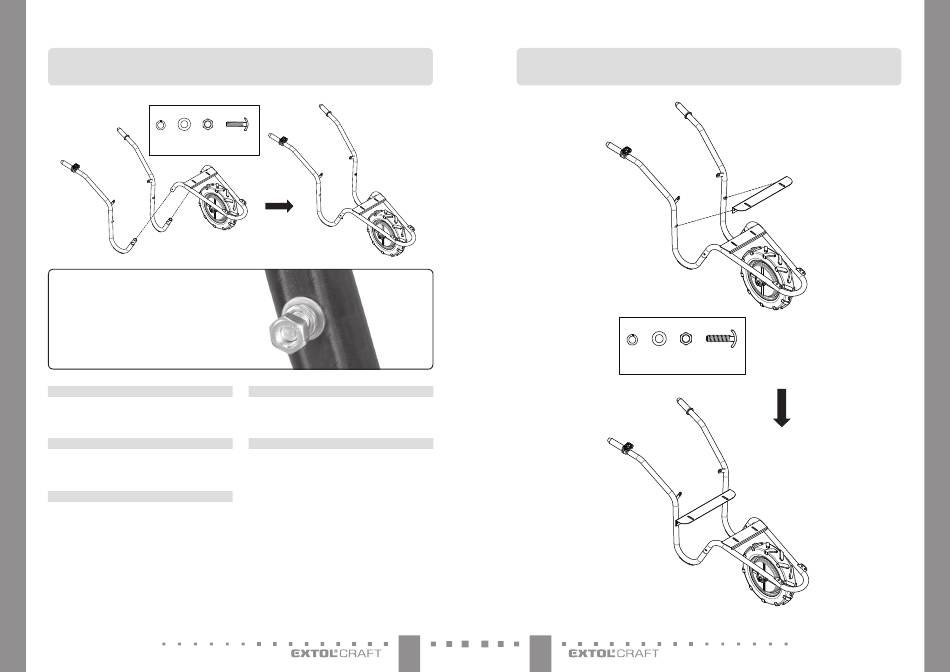 EXTOL CRAFT

EXTOL CRAFT