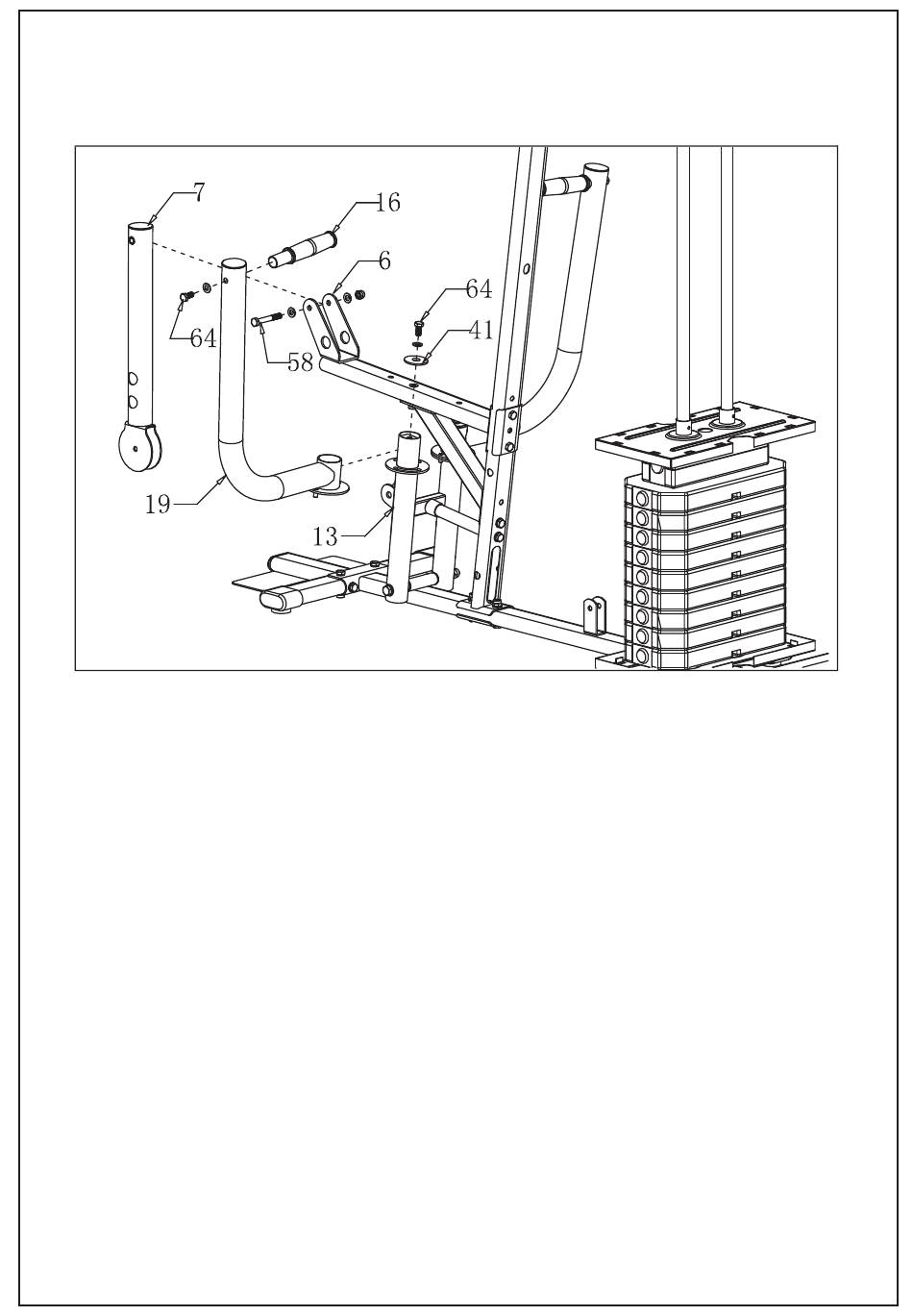 7
16
6
64
64
41
58
19
13