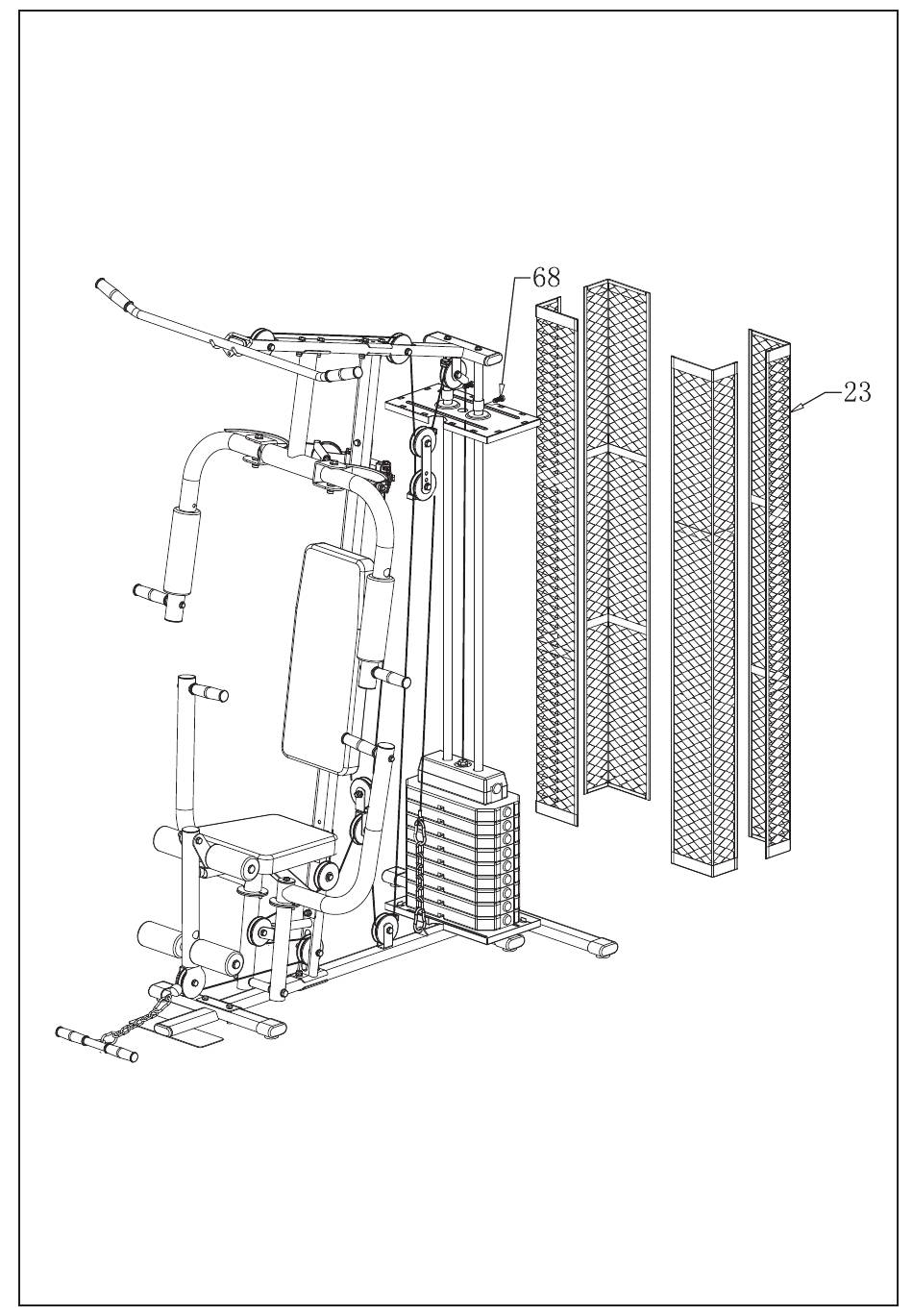 68
23