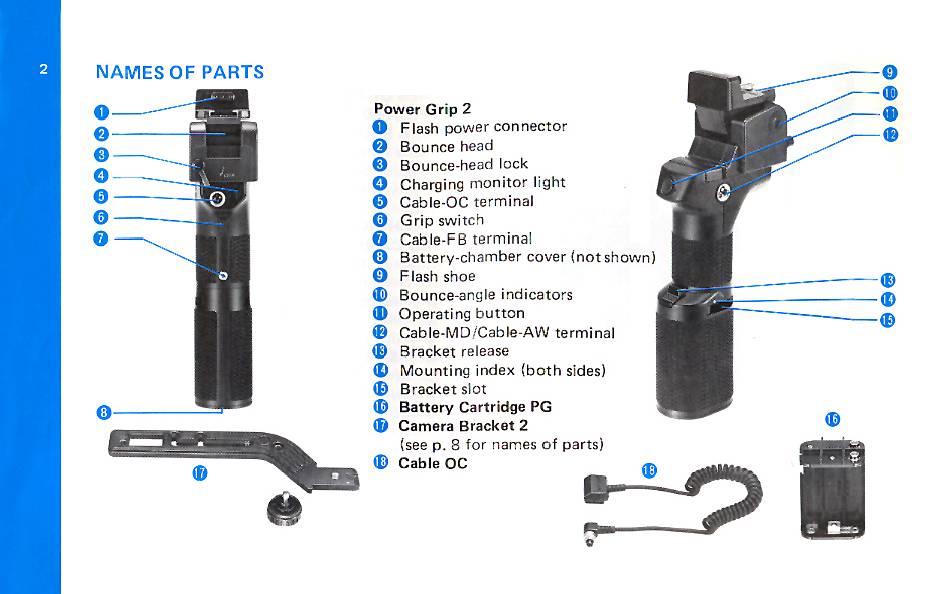 2

NAMES OF PARTS

1
2
3
4
5
6
7
8
17

Power Grip 2
1 Flash power connector
2 Bounce head
3 Bounce-head lock
4 Charging monitor light
5 Cable-OC terminal
6 Grip switch
7 Cable-FB terminal
8 Battery-chamber cover (not shown)
9 Flash shoe
10 Bounce-angle indicators
11 Operating button
12 Cable-MD/Cable-AW terminal
13 Bracket release
14 Mounting index (both sides)
15 Bracket slot
16 Battery Cartridge PG
17 Camera Bracket 2
(see p. 8 for names of parts)
18 Cable OC

9
10
11
12
13
14
15
16
18