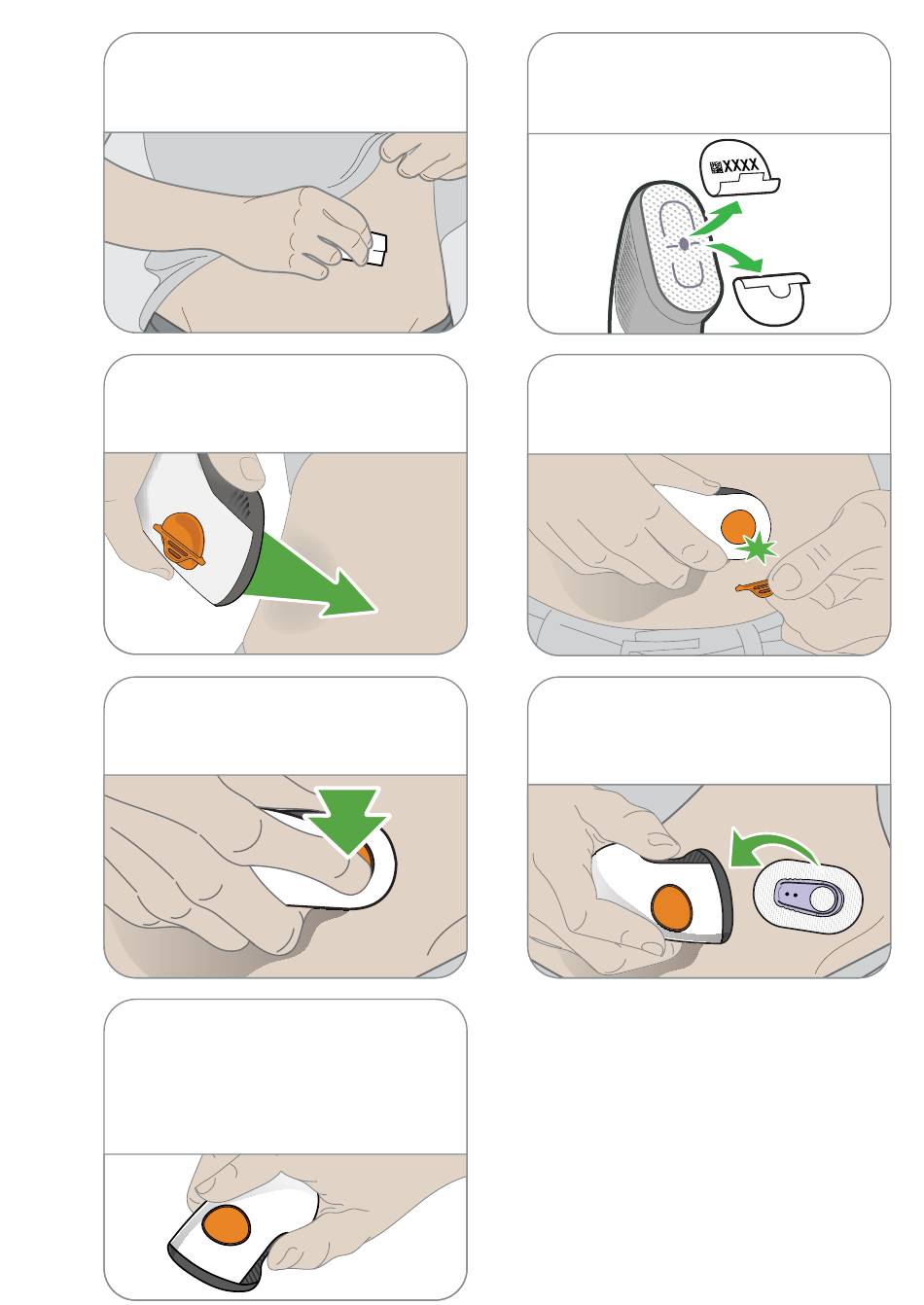 XXXX