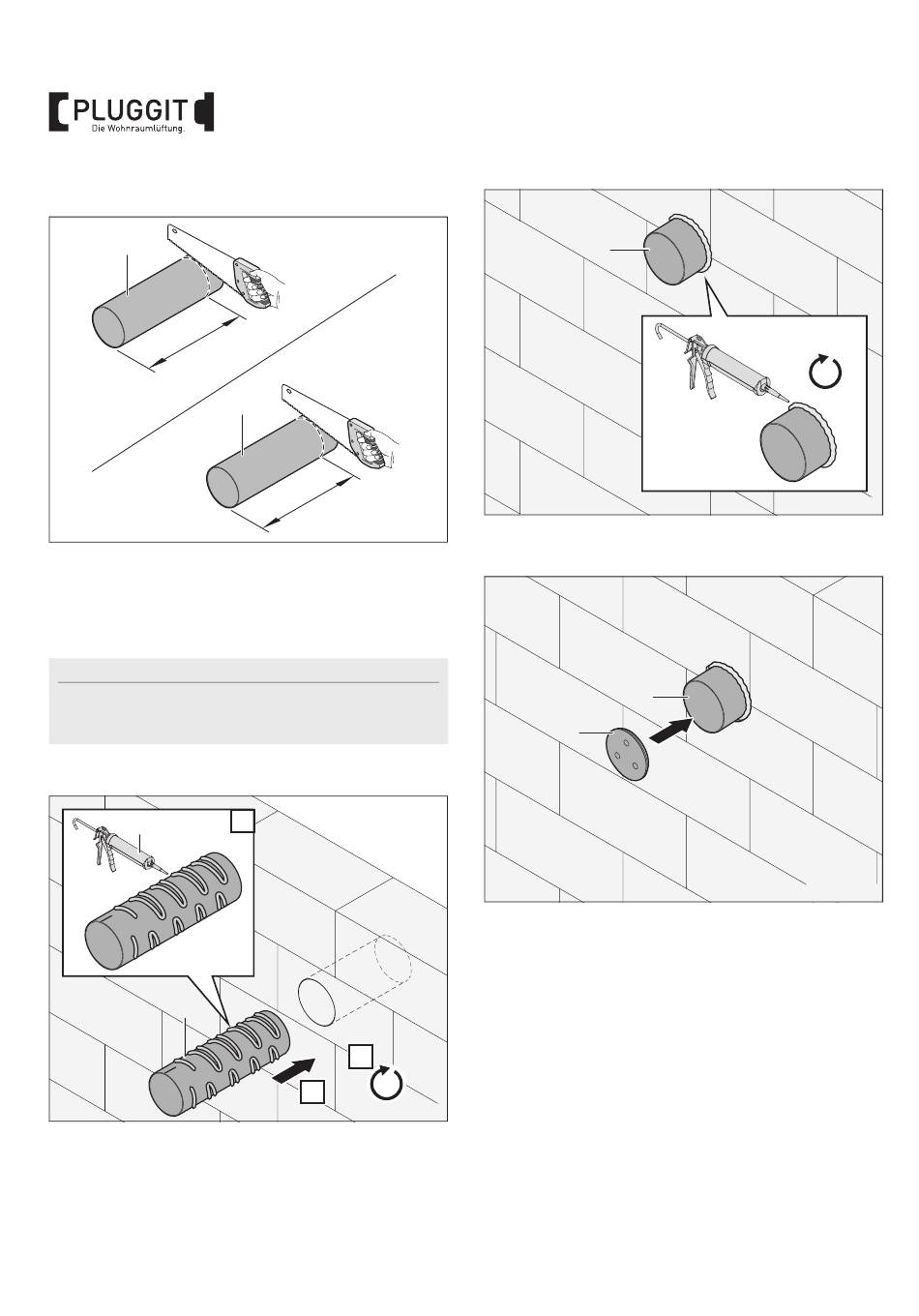 PLUGGIT
Die Wohnraumlüftung.