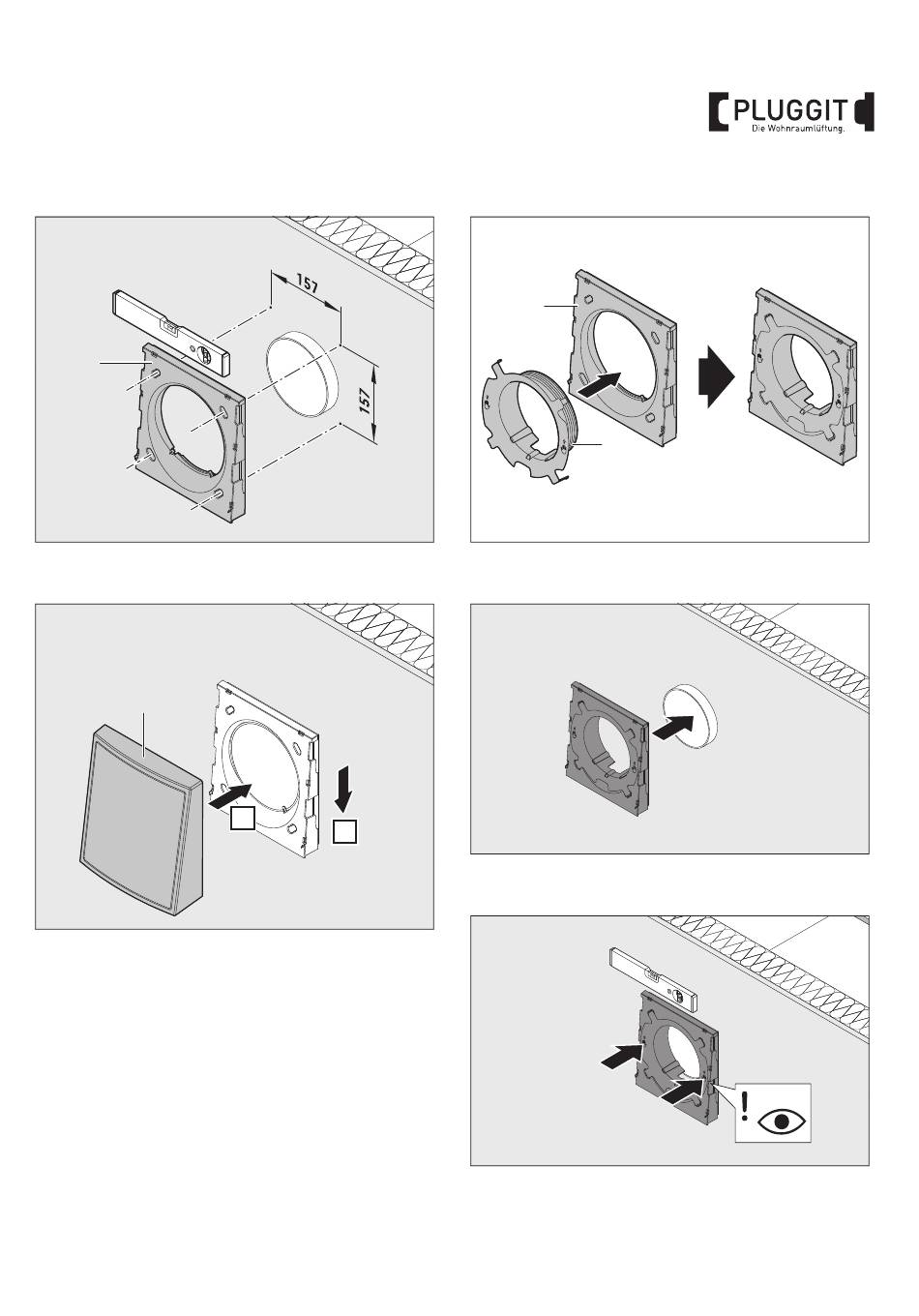 PLUGGIT
Die Wohnraumlüftung.

157

157

!