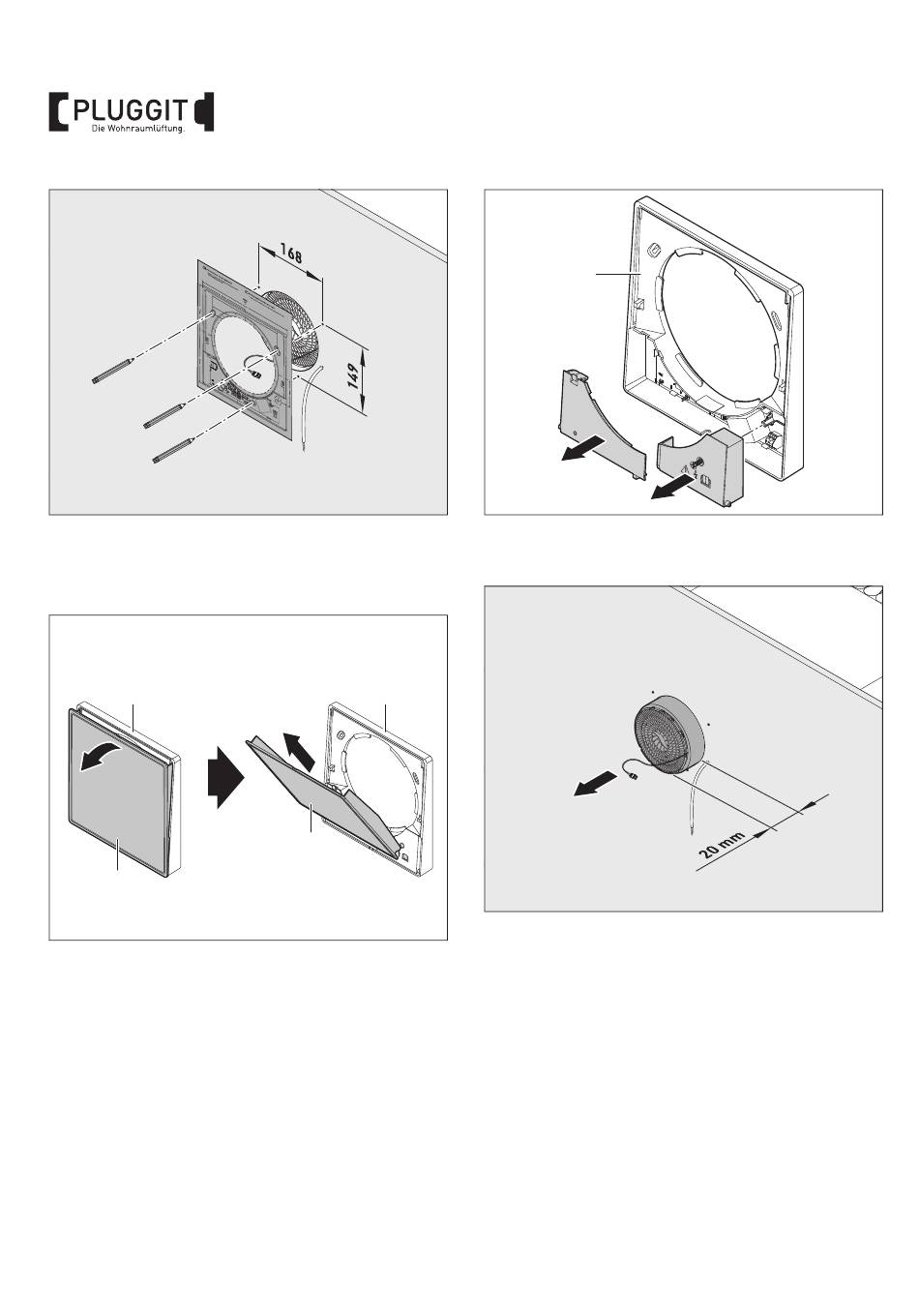 PLUGGIT
Die Wohnraumlüftung.

168
149

20 mm