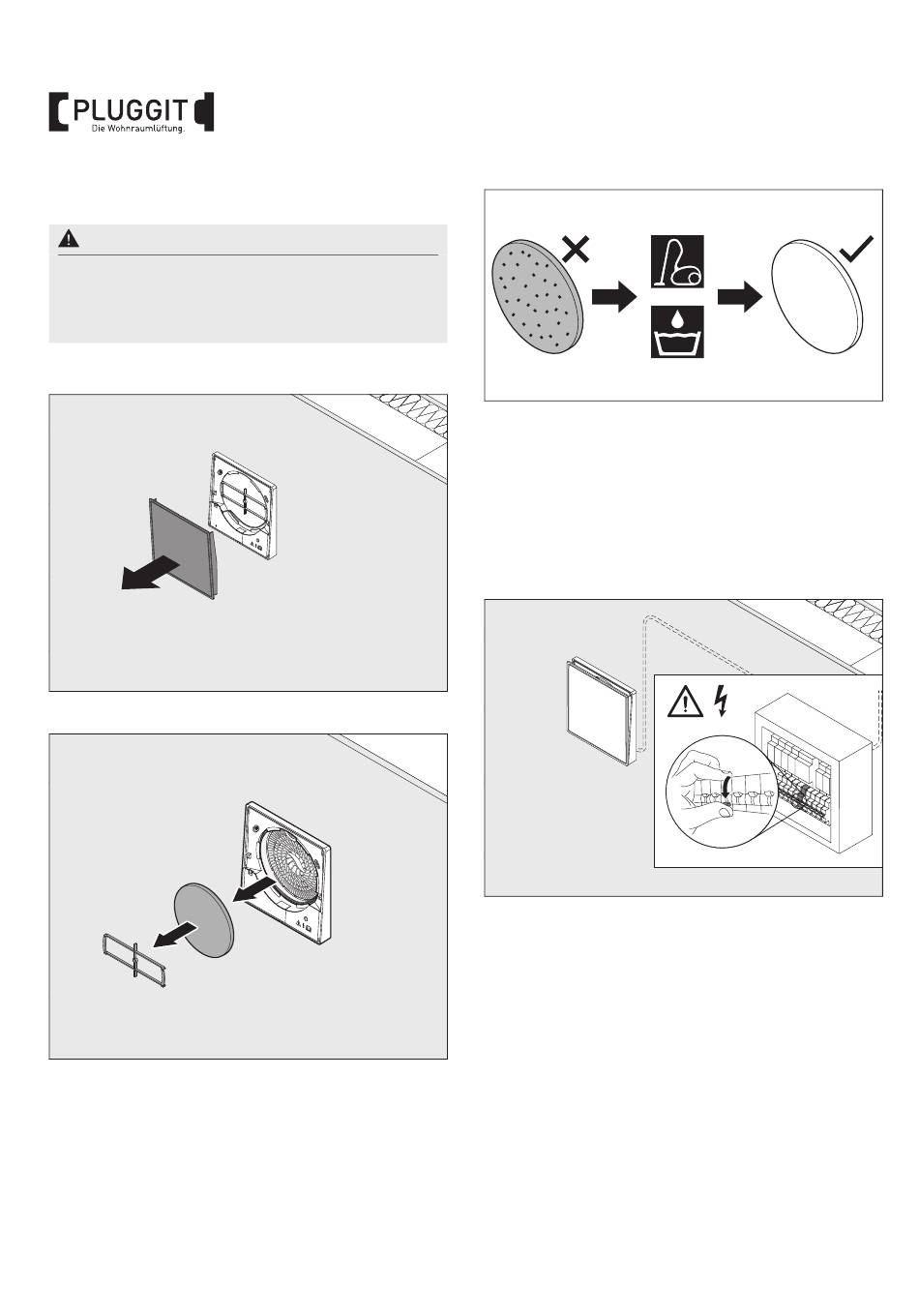 PLUGGIT
Die Wohnraumlüftung.