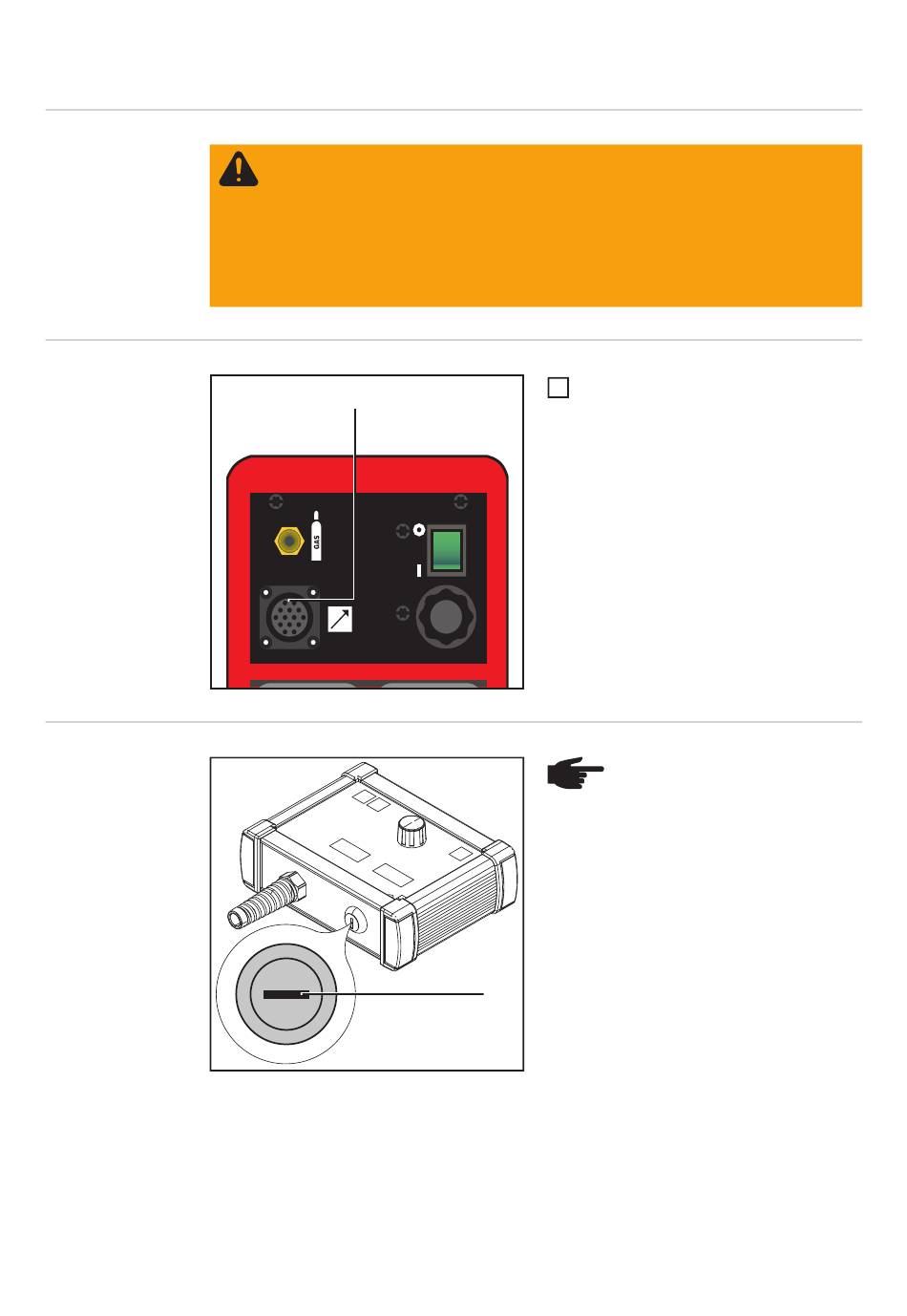 GAS

I