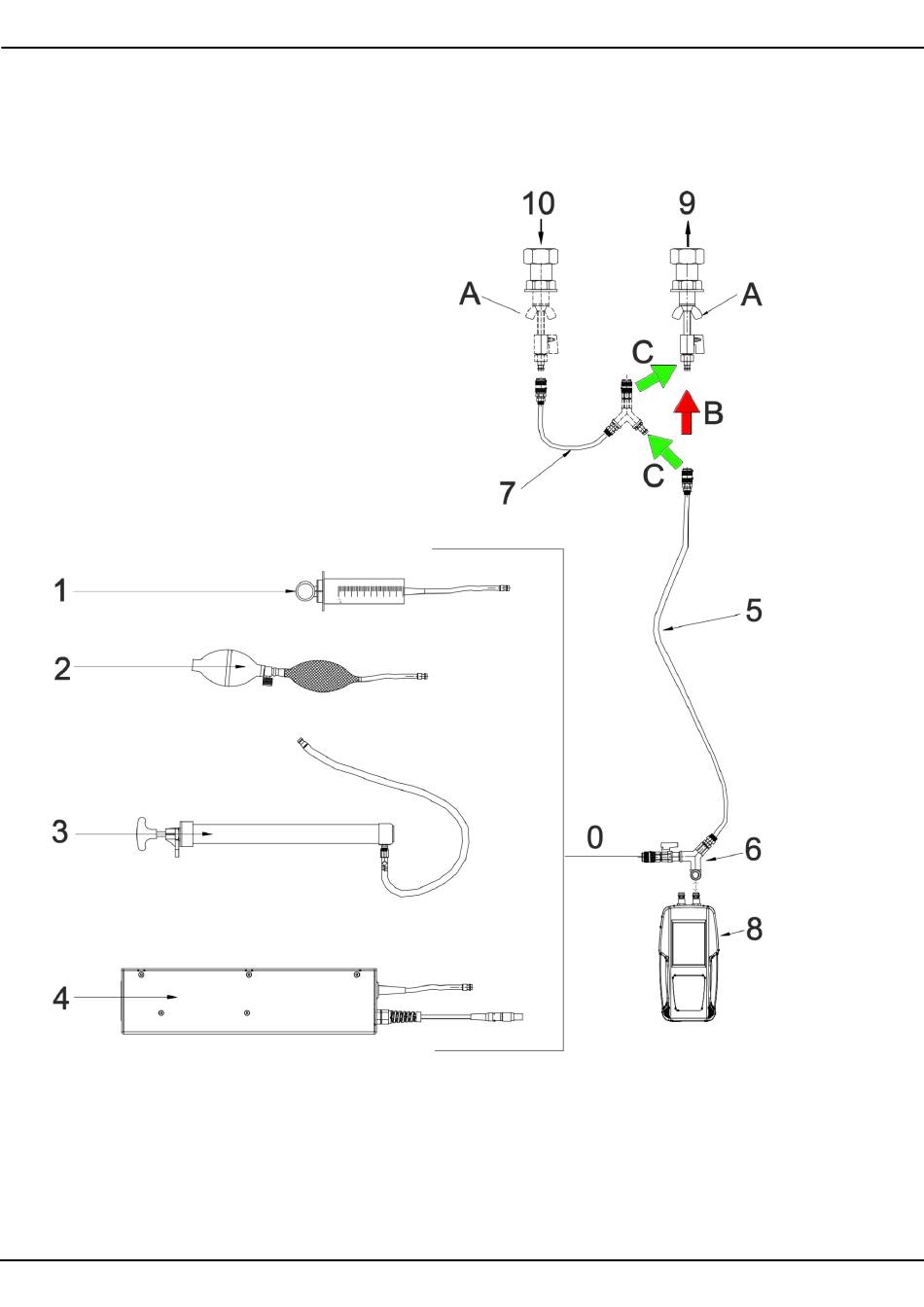 10
9
A
A
C
B
C
7
1
2
3
4
5
0
6
8