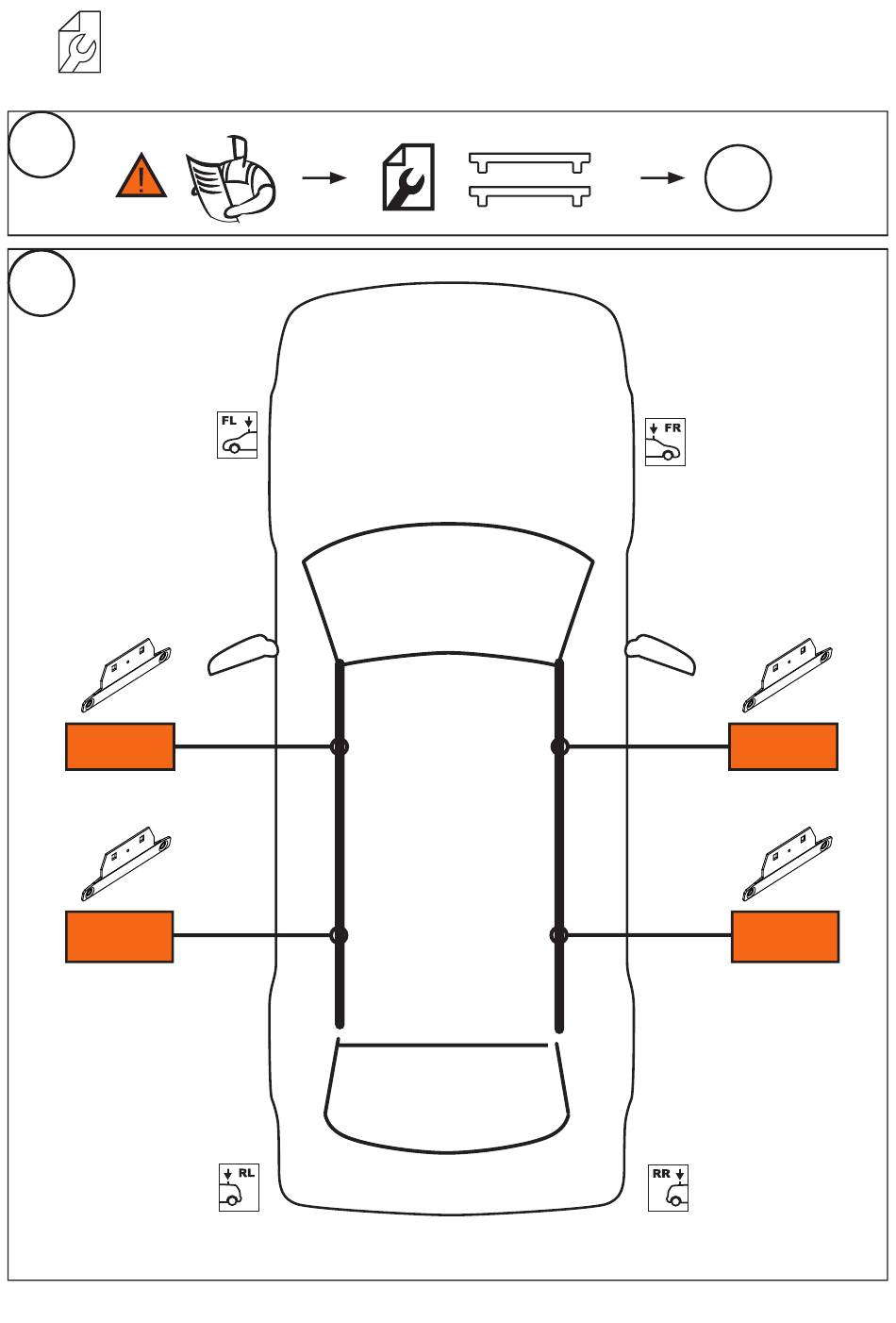 FL

FR

RL

RR