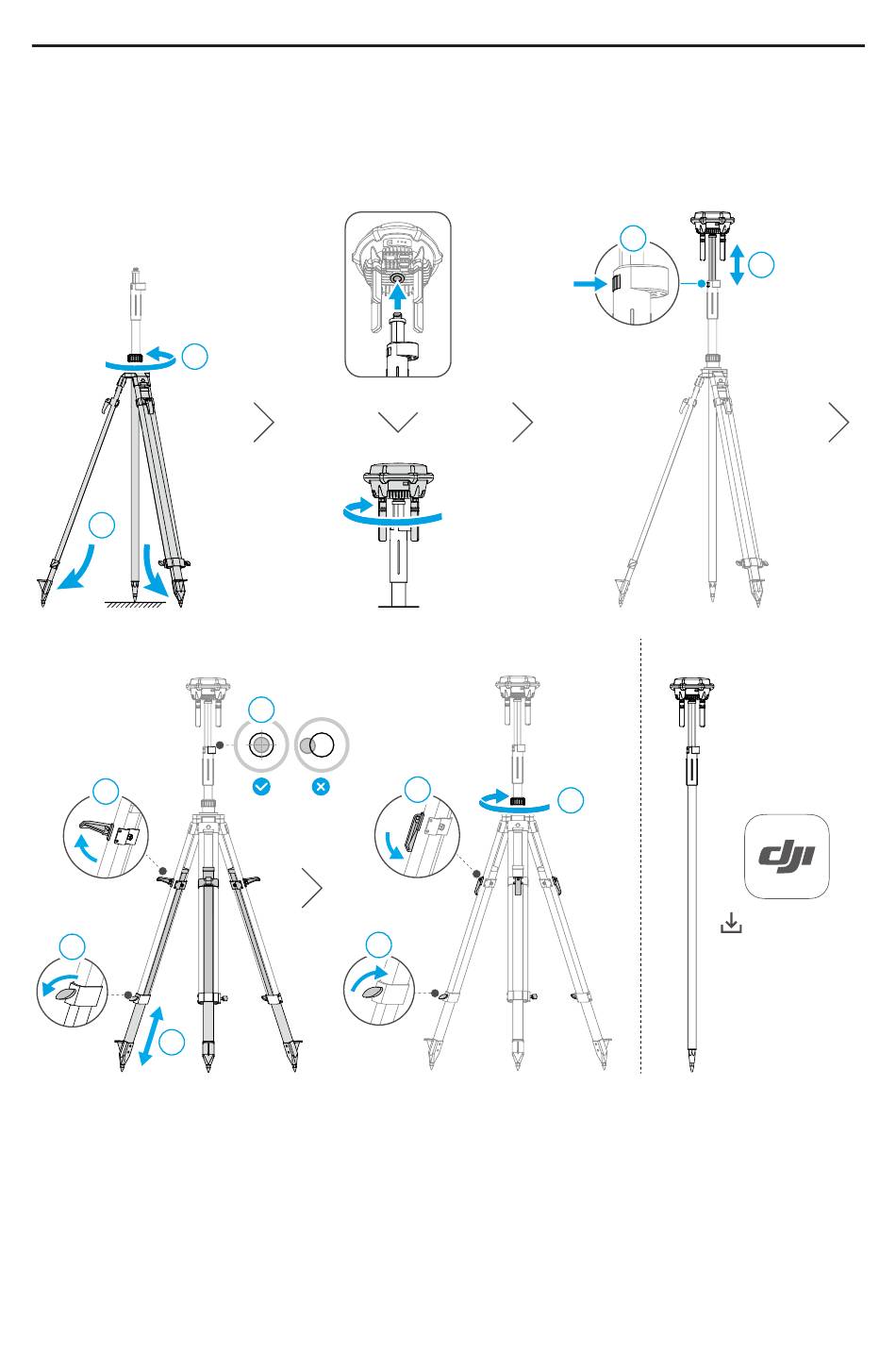 dji