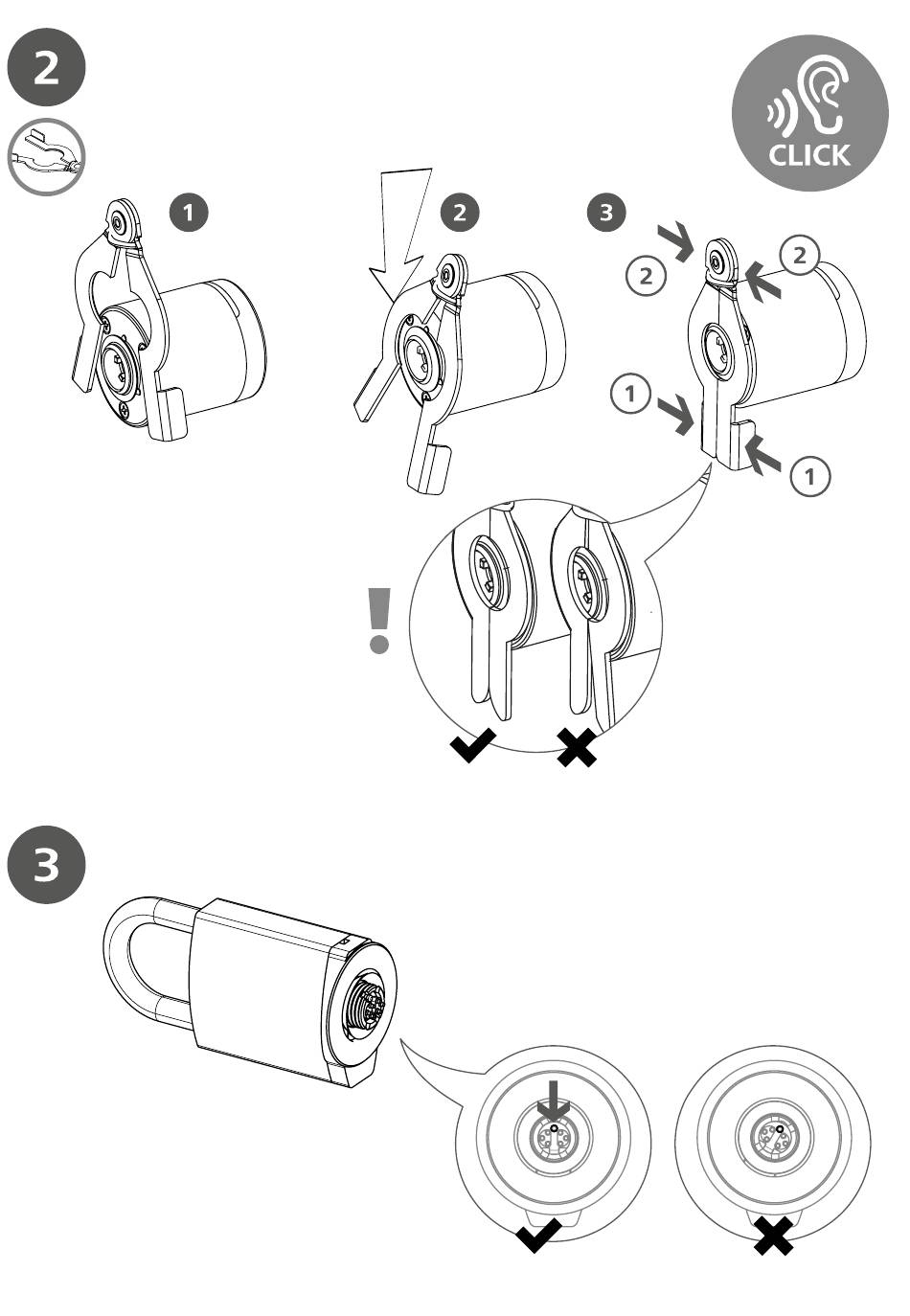 2

CLICK

1

2

3

2

2

1

1

!

3