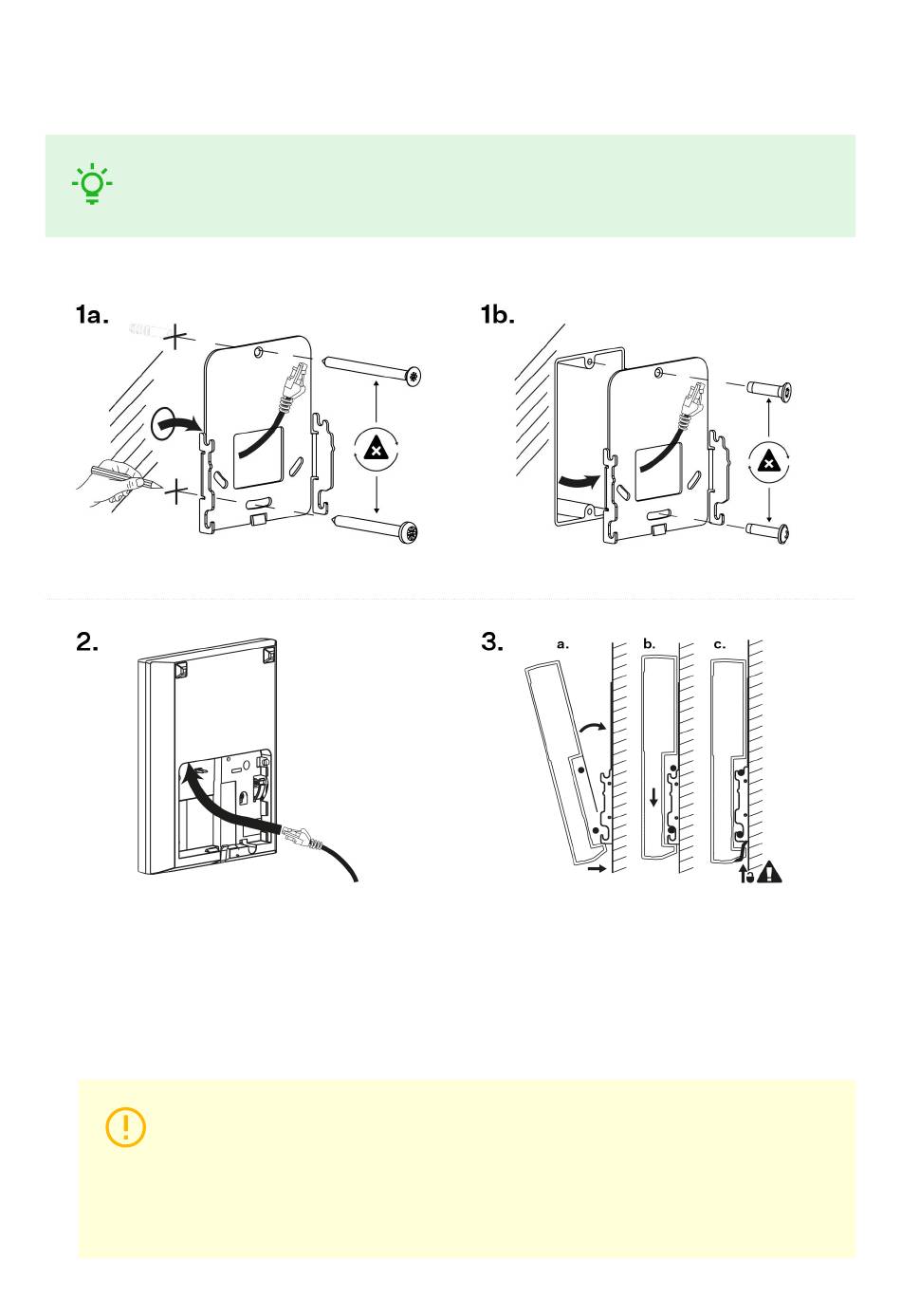 1a.

1b.

2.

3.

a.

b.

c.