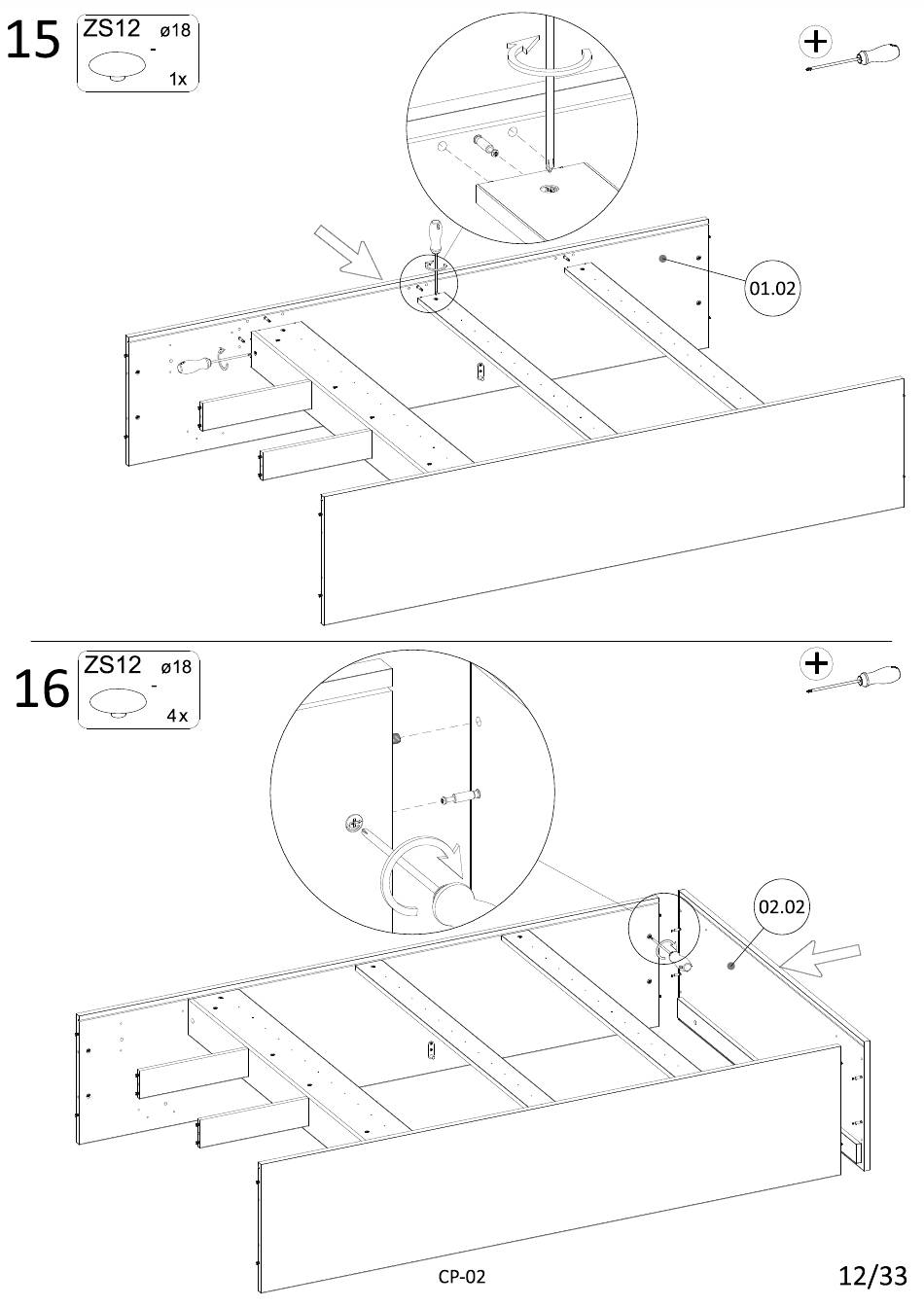 15

ZS12 ø18
-
1x

01.02

16

ZS12 ø18
-
4x

02.02

CP-02

12/33