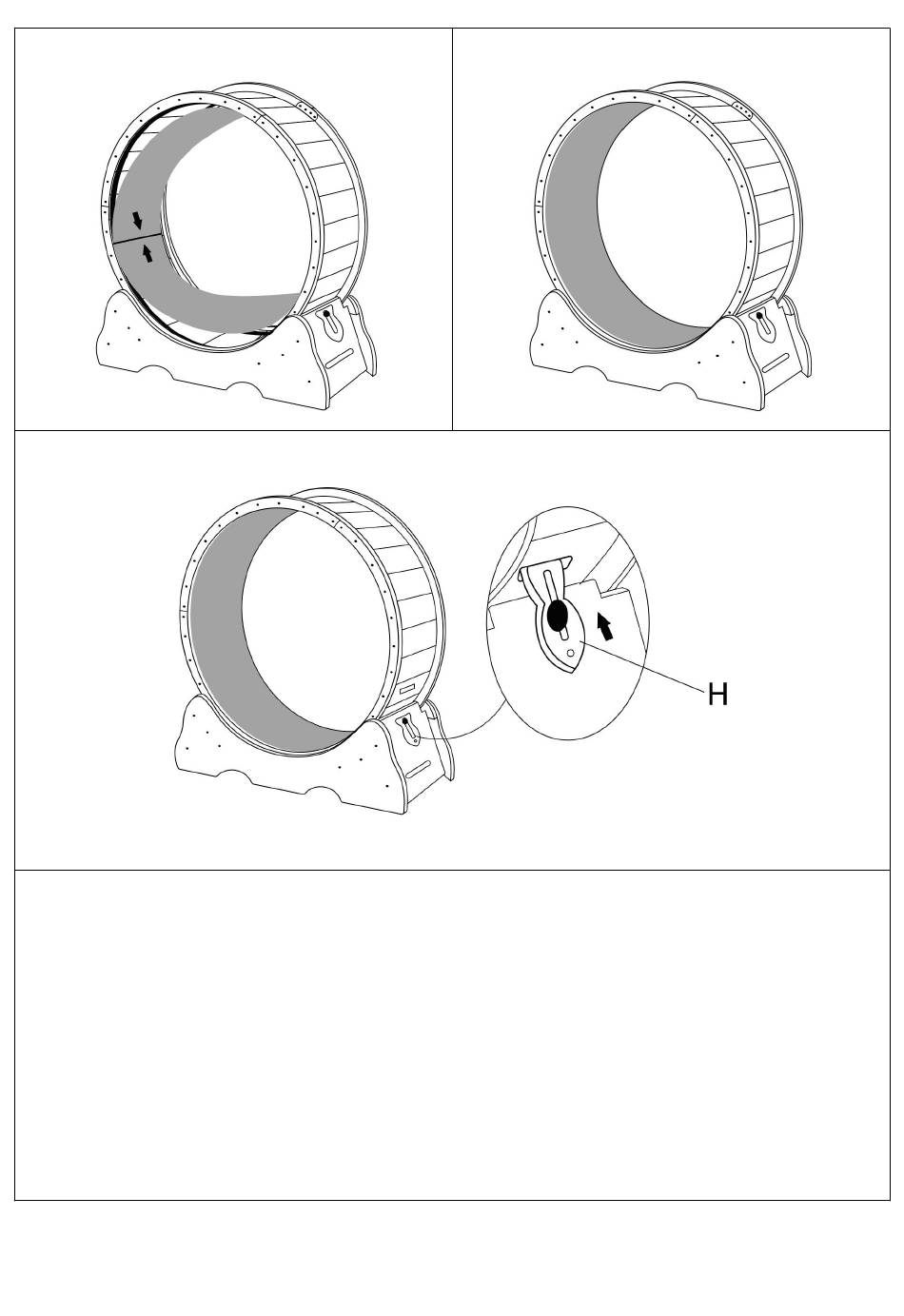 H