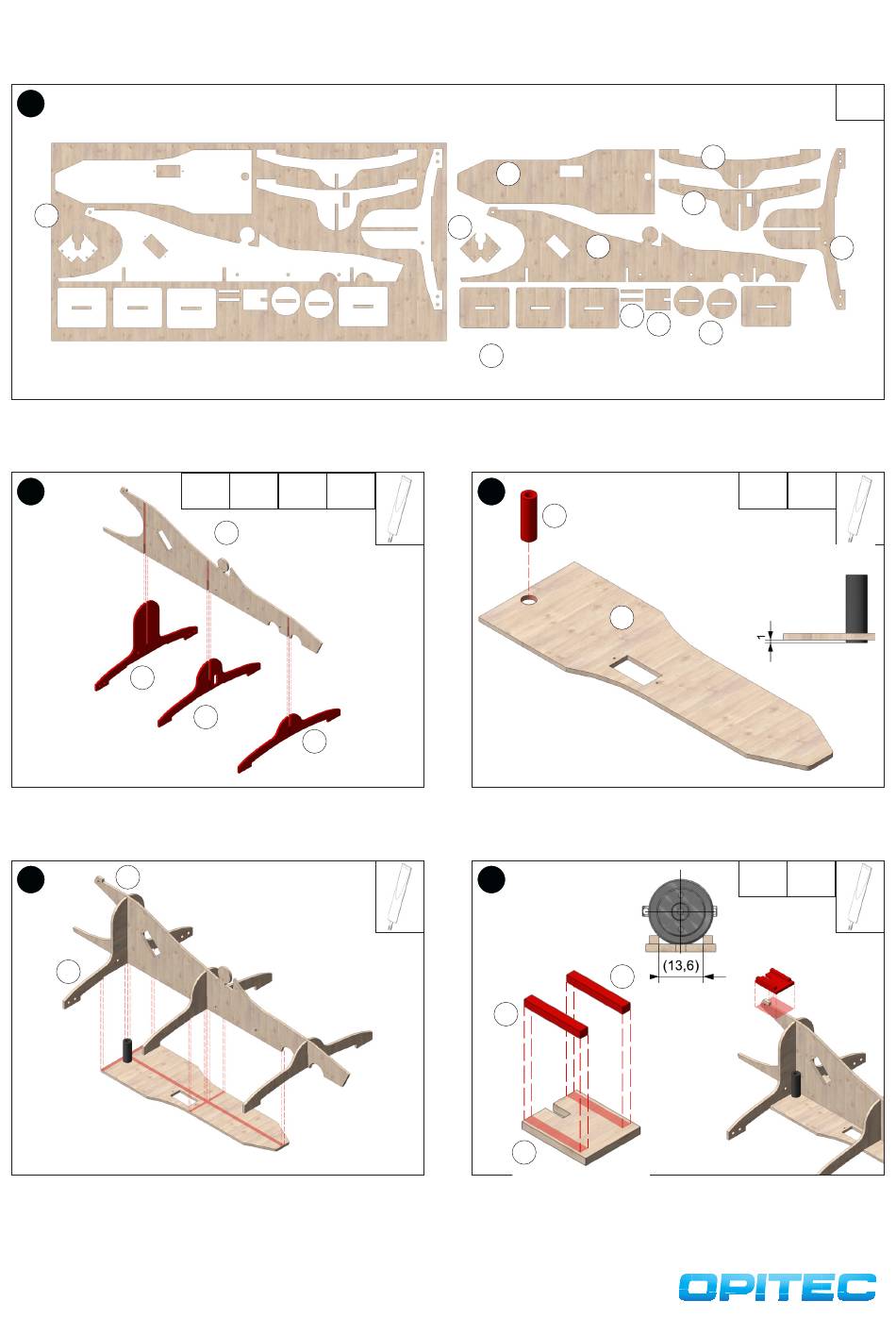 1

(13,6)

OPITEC