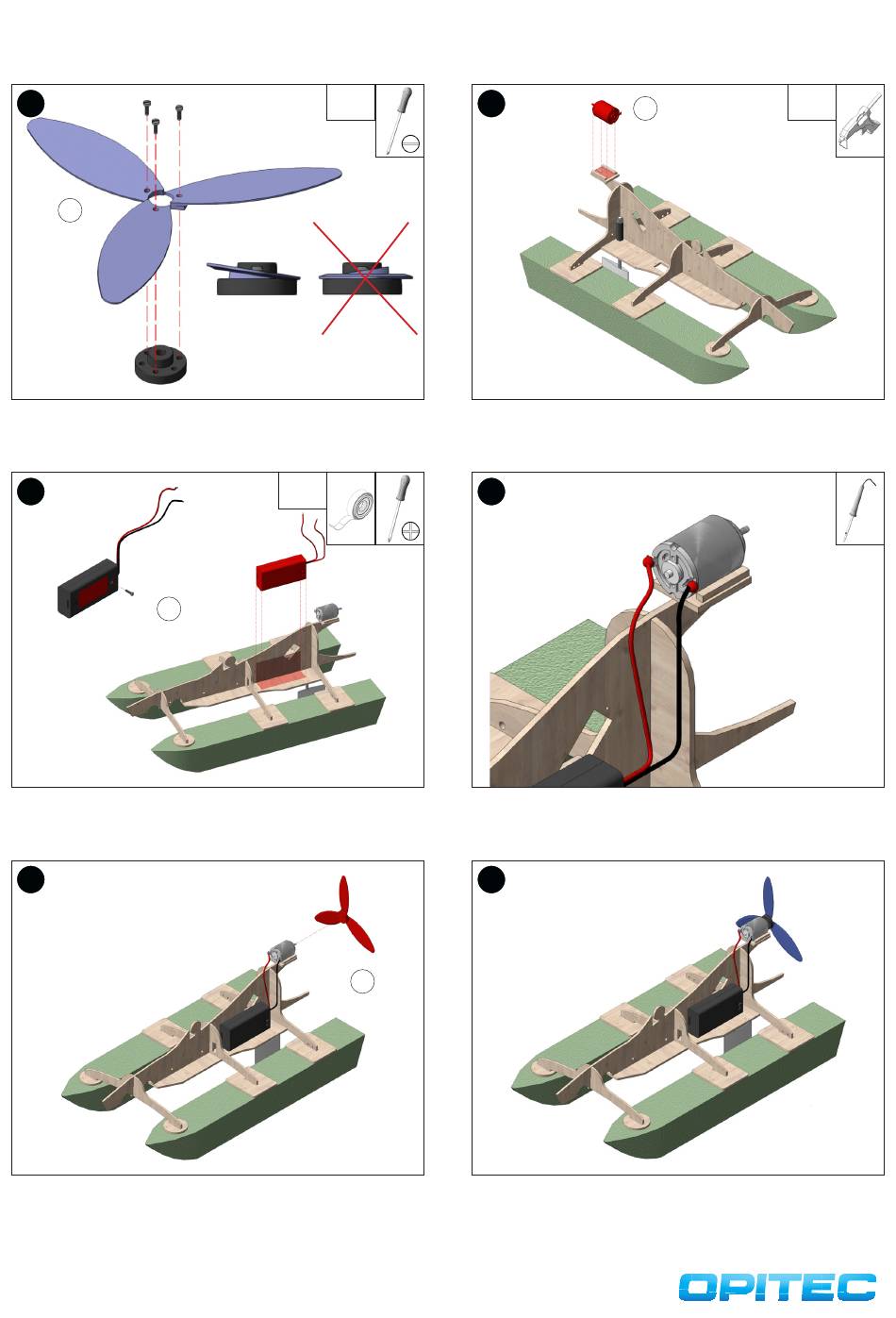 OPITEC